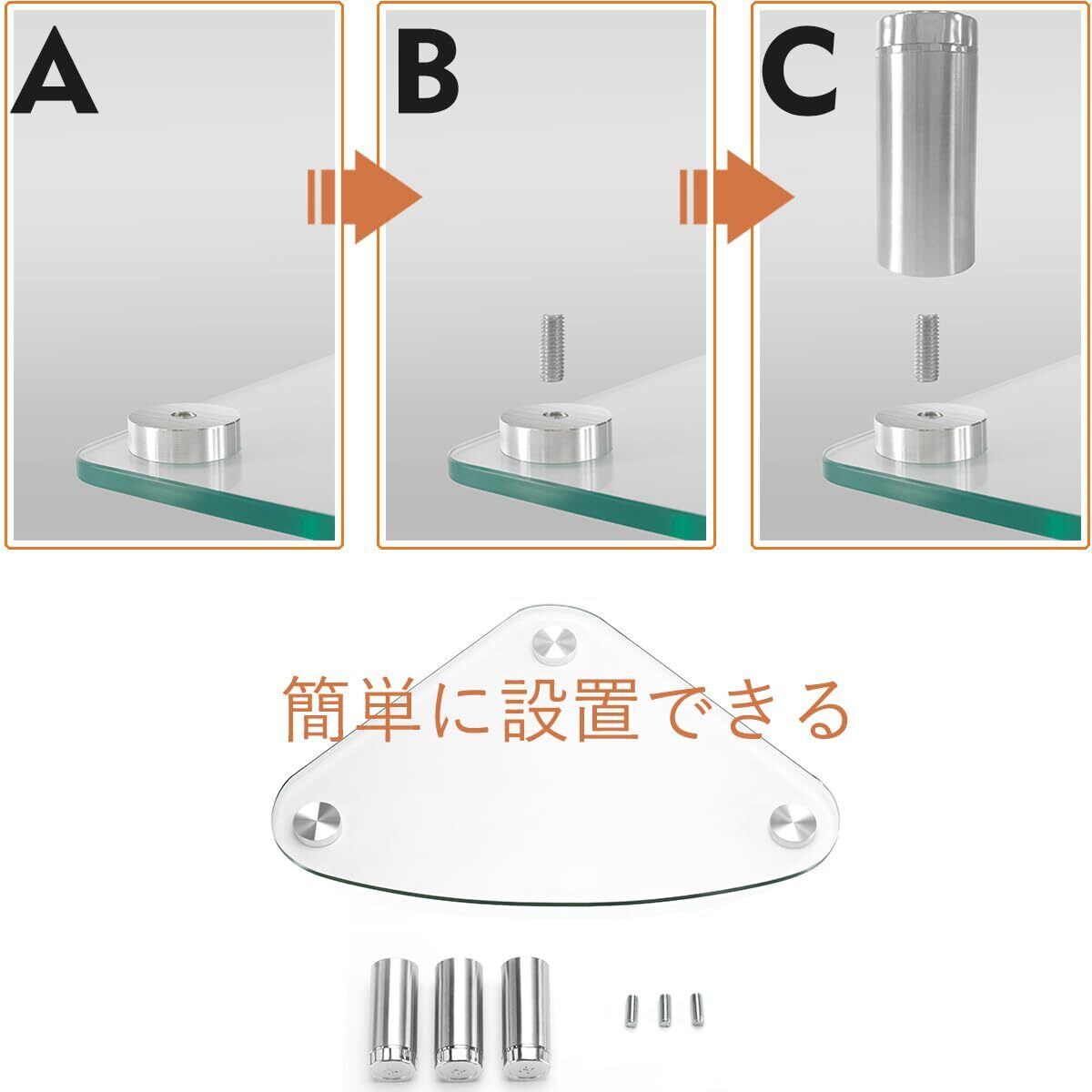 A

B

C

簡単に設置できる