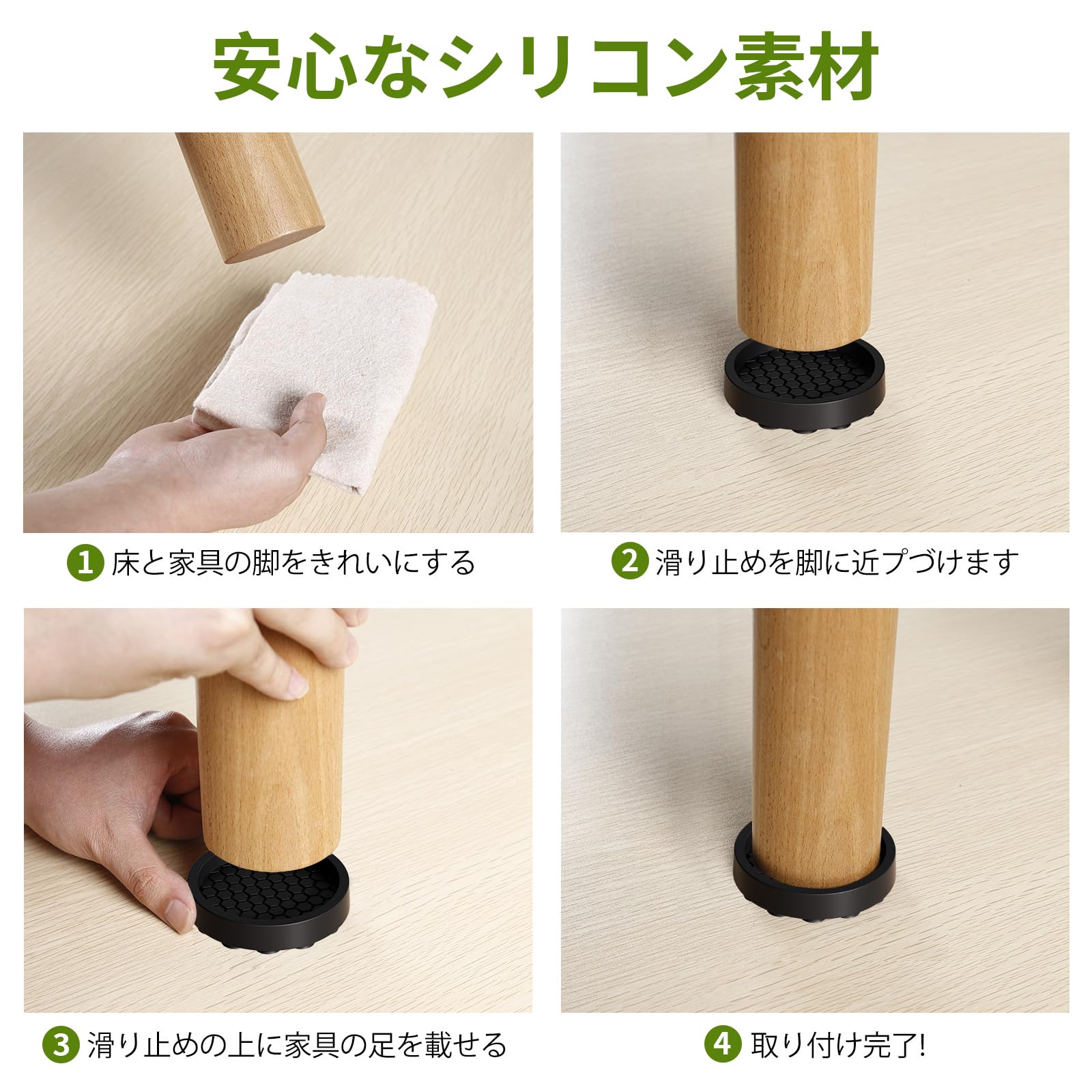 安心なシリコン素材

1 床と家具の脚をきれいにする

2 滑り止めを脚に近プづけます

3 滑り止めの上に家具の足を載せる

4 取り付け完了!