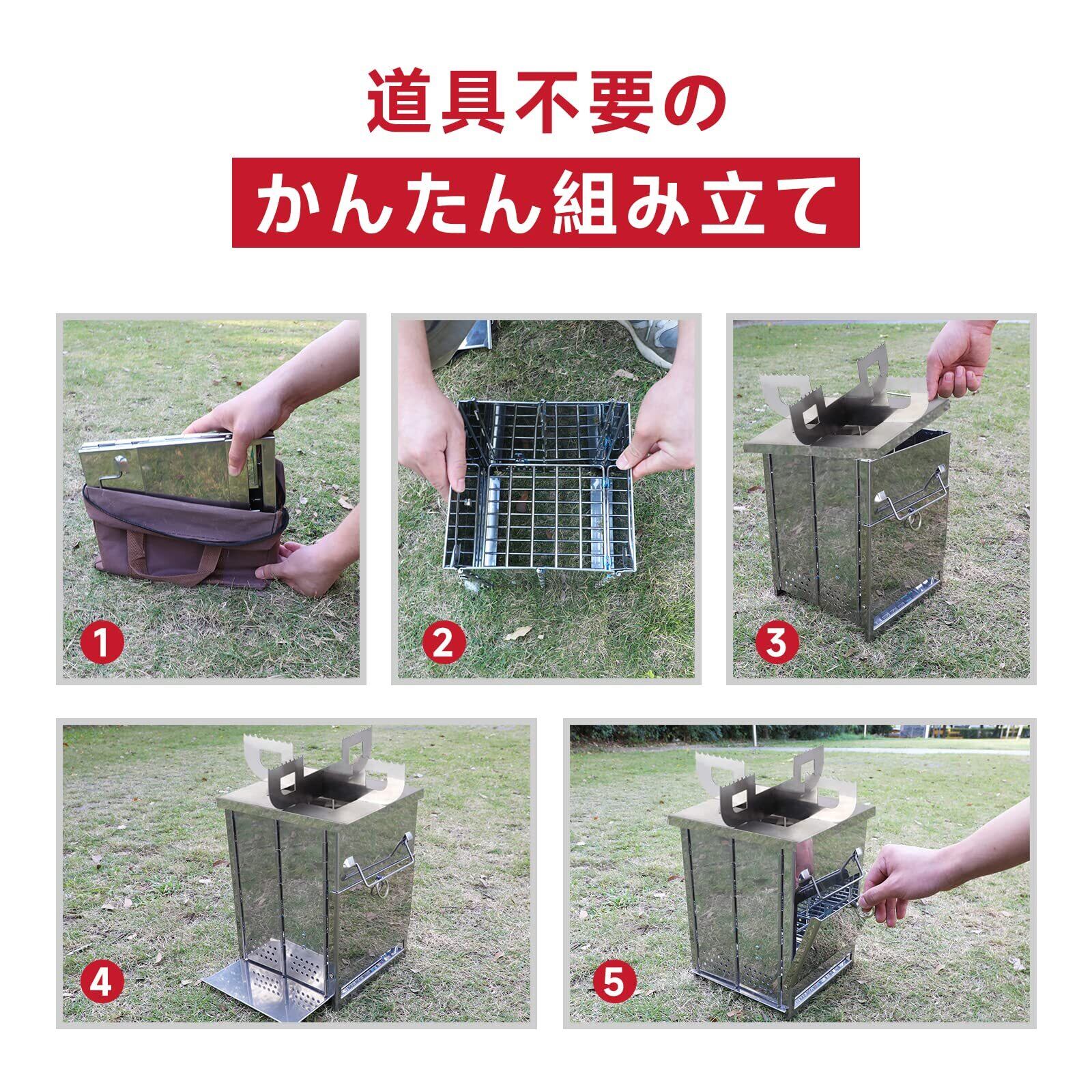 道具不要の

かんたん組み立て

1

2

3

4

5