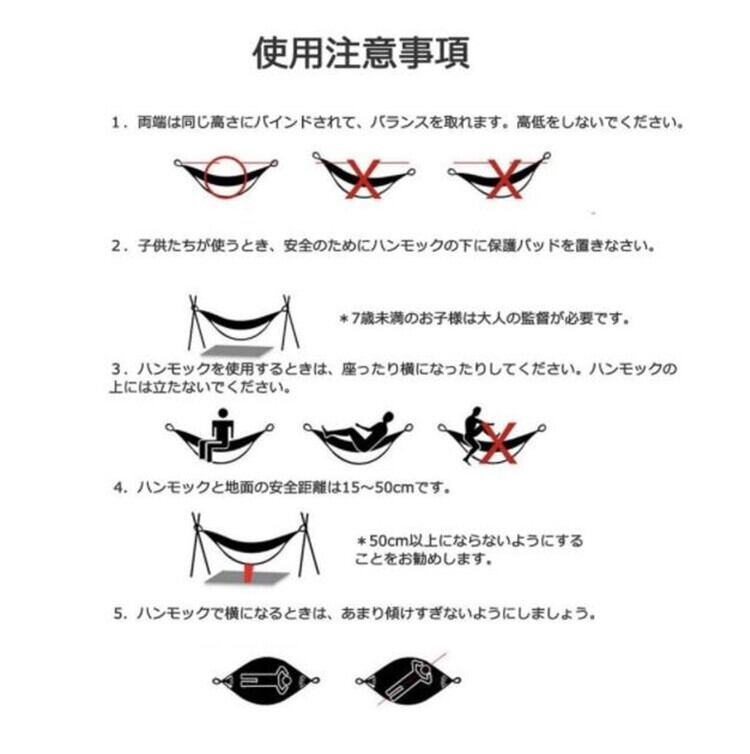 使用注意事項

1．両端は同じ高さにバインドされて、バランスを取れます。高低をしないでください。

2．子供たちが使うとき、安全のためにハンモックの下に保護パッドを置きなさい。

＊7歳未満のお子様は大人の監督が必要です。

3．ハンモックを使用するときは、座ったり横になったりしてください。ハンモックの上には立たないでください。

4．ハンモックと地面の安全距離は15～50cmです。

＊50cm以上にならないようにすることをお勧めします。

5．ハンモックで横になるときは、あまり傾けすぎないようにしましょう。