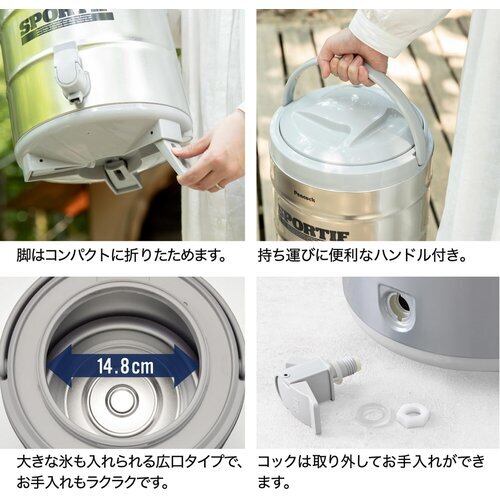 SPORTIF

脚はコンパクトに折りたためます。

Peacock

SPORTIF

持ち運びに便利なハンドル付き。

14.8cm

大きな氷も入れられる広口タイプで、お手入れもラクラクです。

コックは取り外してお手入れができます。