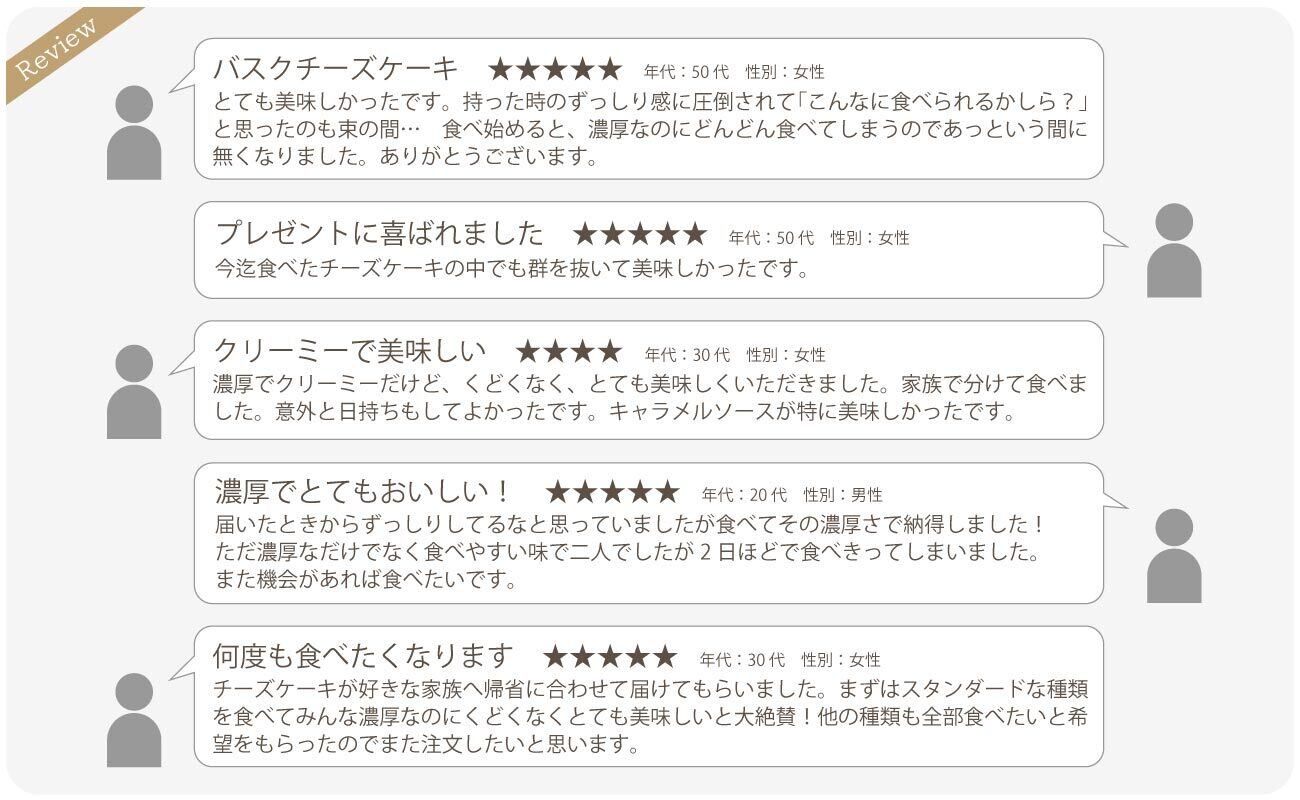 Review

バスクチーズケーキ ★★★★★ 年代：50代 性別：女性

とても美味しかったです。持った時のずっしり感に圧倒されて「こんなに食べられるかしら？」と思ったのも束の間… 食べ始めると、濃厚なのにどんどん食べてしまうのであっという間に無くなりました。ありがとうございます。

プレゼントに喜ばれました ★★★★★ 年代：50代 性別：女性

今迄食べたチーズケーキの中でも群を抜いて美味しかったです。

クリーミーで美味しい ★★★★ 年代：30代 性別：女性

濃厚でクリーミーだけど、くどくなく、とても美味しくいただきました。家族で分けて食べました。意外と日持ちもしてよかったです。キャラメルソースが特に美味しかったです。

濃厚でとてもおいしい！ ★★★★★ 年代：20代 性別：男性

届いたときからずっしりしてるなと思っていましたが食べてその濃厚さで納得しました！
ただ濃厚なだけでなく食べやすい味で二人でしたが2日ほどで食べきってしまいました。
また機会があれば食べたいです。

何度も食べたくなります ★★★★★ 年代：30代 性別：女性

チーズケーキが好きな家族へ帰省に合わせて届けてもらいました。まずはスタンダードな種類を食べてみんな濃厚なのにくどくなくとても美味しいと大絶賛！他の種類も全部食べたいと希望をもらったのでまた注文したいと思います。