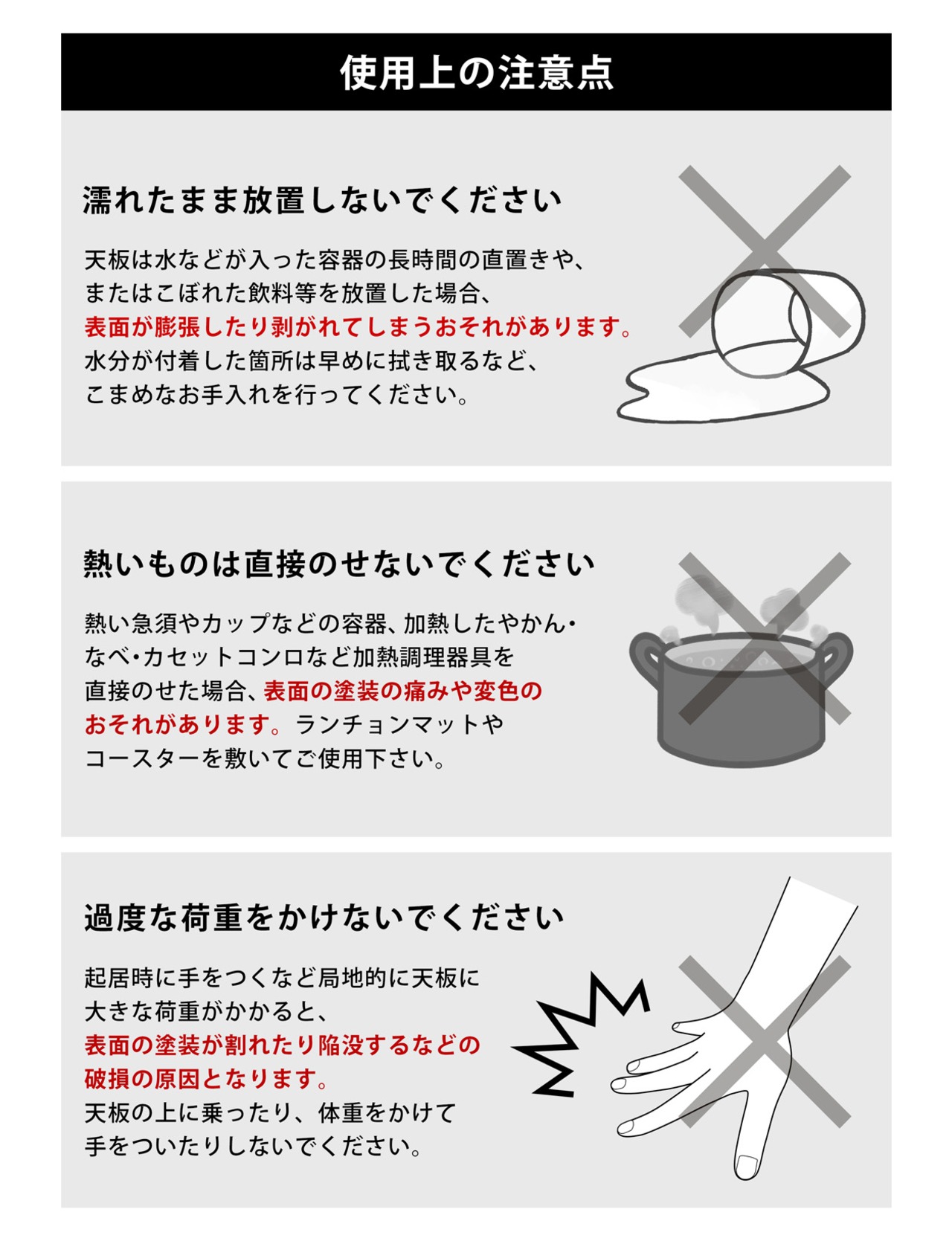 使用上の注意点

濡れたまま放置しないでください

天板は水などが入った容器の長時間の直置きや、またはこぼれた飲料等を放置した場合、表面が膨張したり剥がれてしまうおそれがあります。水分が付着した箇所は早めに拭き取るなど、こまめなお手入れを行ってください。

熱いものは直接のせないでください

熱い急須やカップなどの容器、加熱したやかん・なべ・カセットコンロなど加熱調理器具を直接のせた場合、表面の塗装の痛みや変色のおそれがあります。ランチョンマットやコースターを敷いてご使用下さい。

過度な荷重をかけないでください

起居時に手をつくなど局地的に天板に大きな荷重がかかると、表面の塗装が割れたり陥没するなどの破損の原因となります。天板の上に乗ったり、体重をかけて手をついたりしないでください。