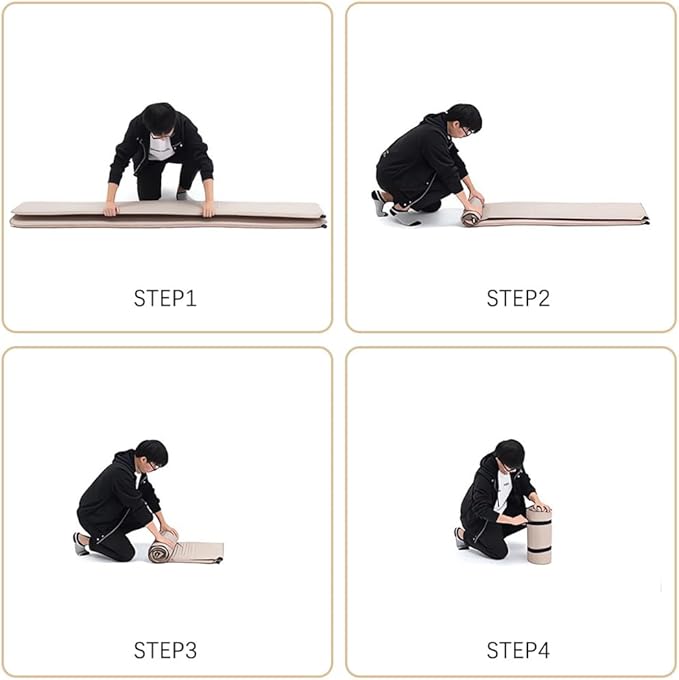 STEP1

STEP2

STEP3

STEP4