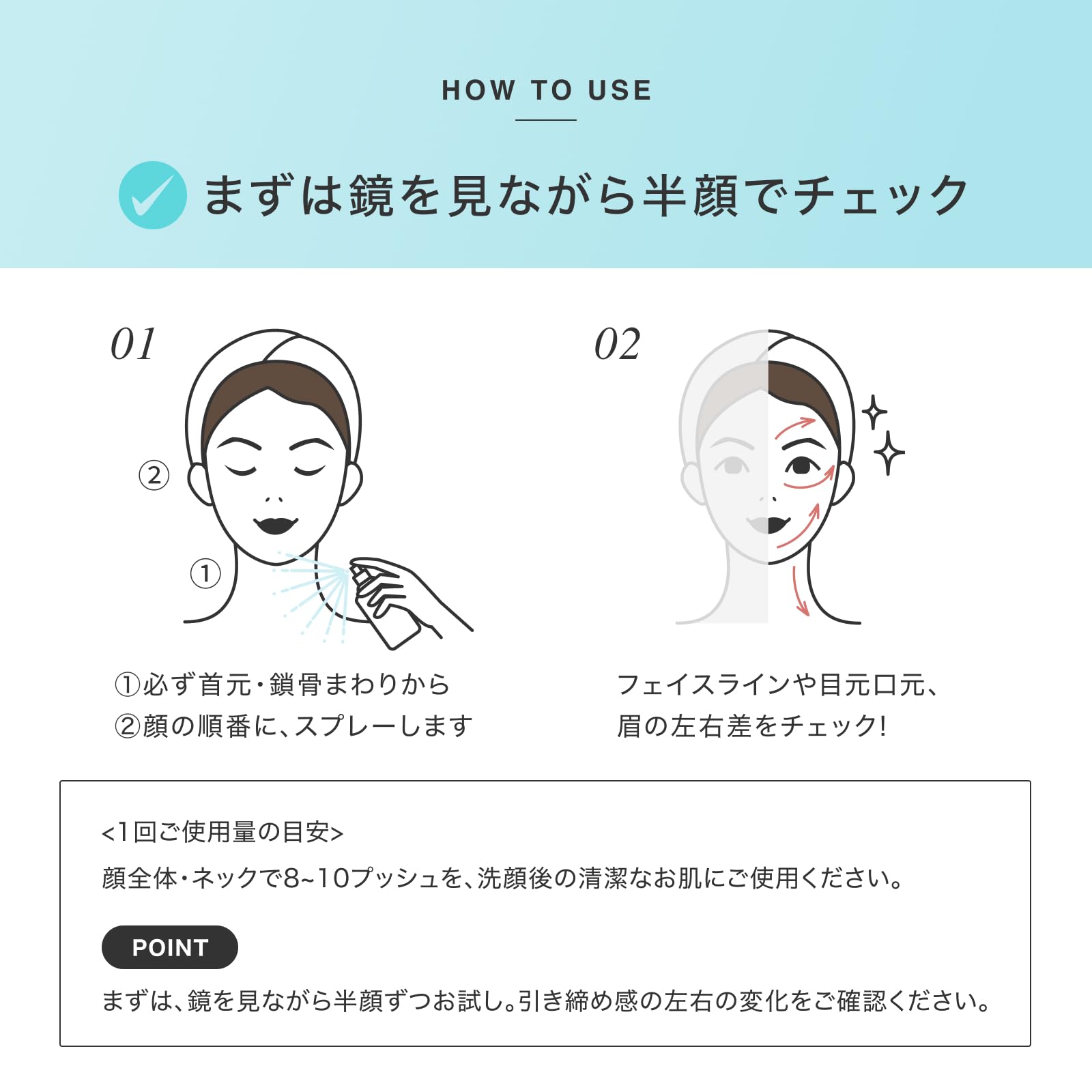 HOW TO USE

まずは鏡を見ながら半顔でチェック

01

②

①

①必ず首元・鎖骨まわりから
②顔の順番に、スプレーします

02

フェイスラインや目元口元、
眉の左右差をチェック!

<1回ご使用量の目安>
顔全体・ネックで8~10プッシュを、洗顔後の清潔なお肌にご使用ください。

POINT
まずは、鏡を見ながら半顔ずつお試し。引き締め感の左右の変化をご確認ください。