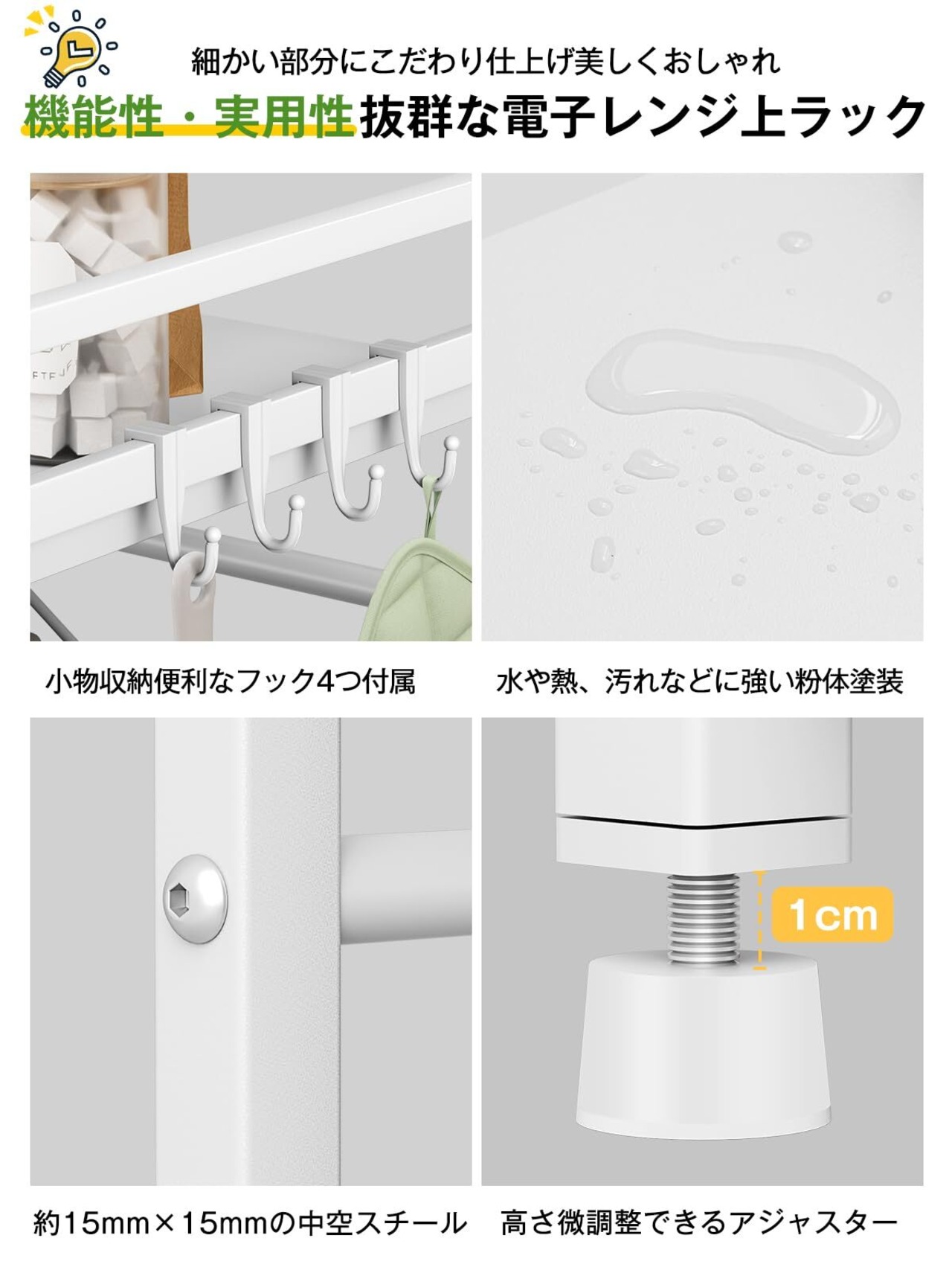 細かい部分にこだわり仕上げ美しくおしゃれ
機能性・実用性抜群な電子レンジ上ラック

小物収納便利なフック4つ付属

水や熱、汚れなどに強い粉体塗装

1cm

約15mm×15mmの中空スチール

高さ微調整できるアジャスター