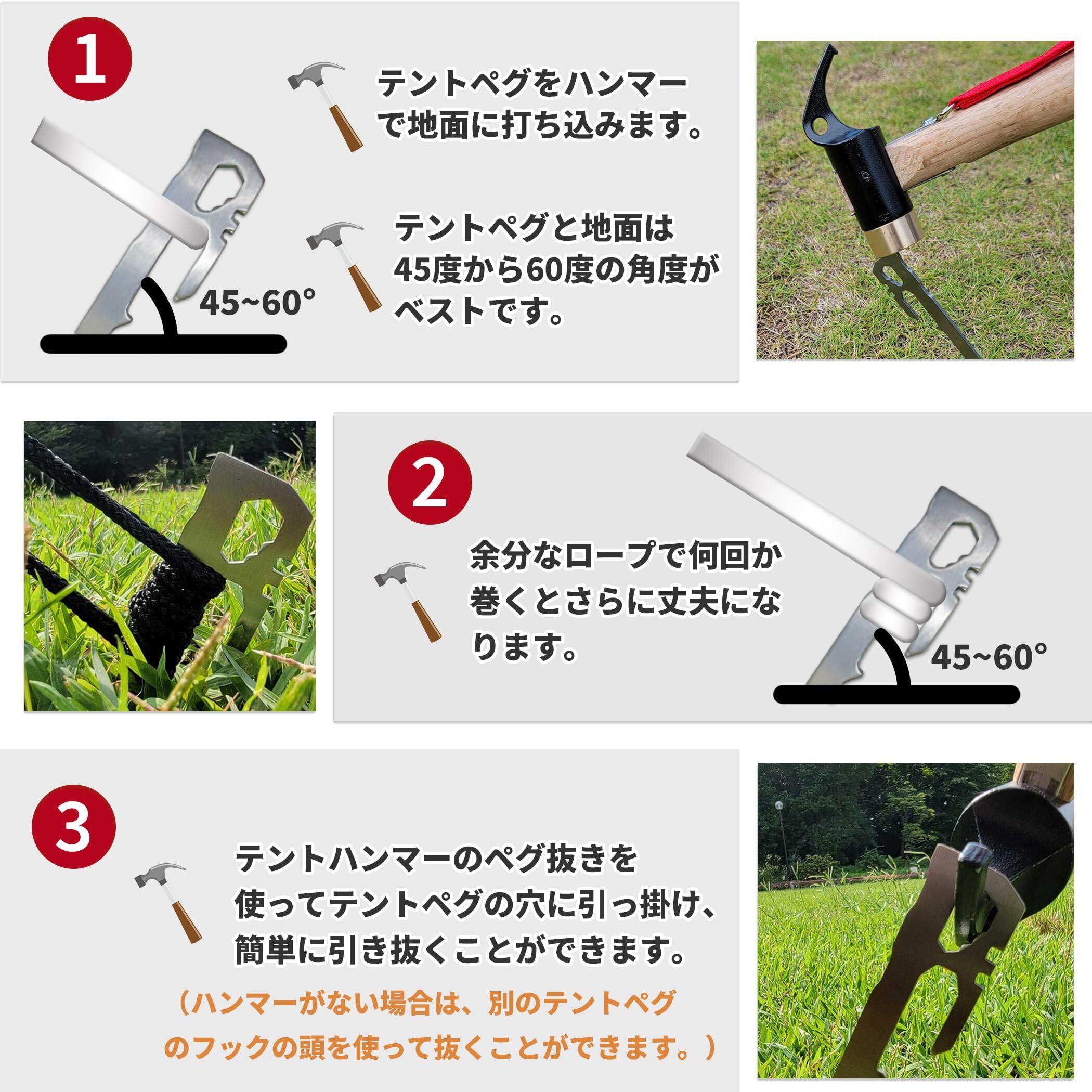 1

テントペグをハンマーで地面に打ち込みます。

テントペグと地面は45度から60度の角度がベストです。

45~60°

2

余分なロープで何回か巻くとさらに丈夫になります。

45~60°

3

テントハンマーのペグ抜きを使ってテントペグの穴に引っ掛け、簡単に引き抜くことができます。

（ハンマーがない場合は、別のテントペグのフックの頭を使って抜くことができます。）