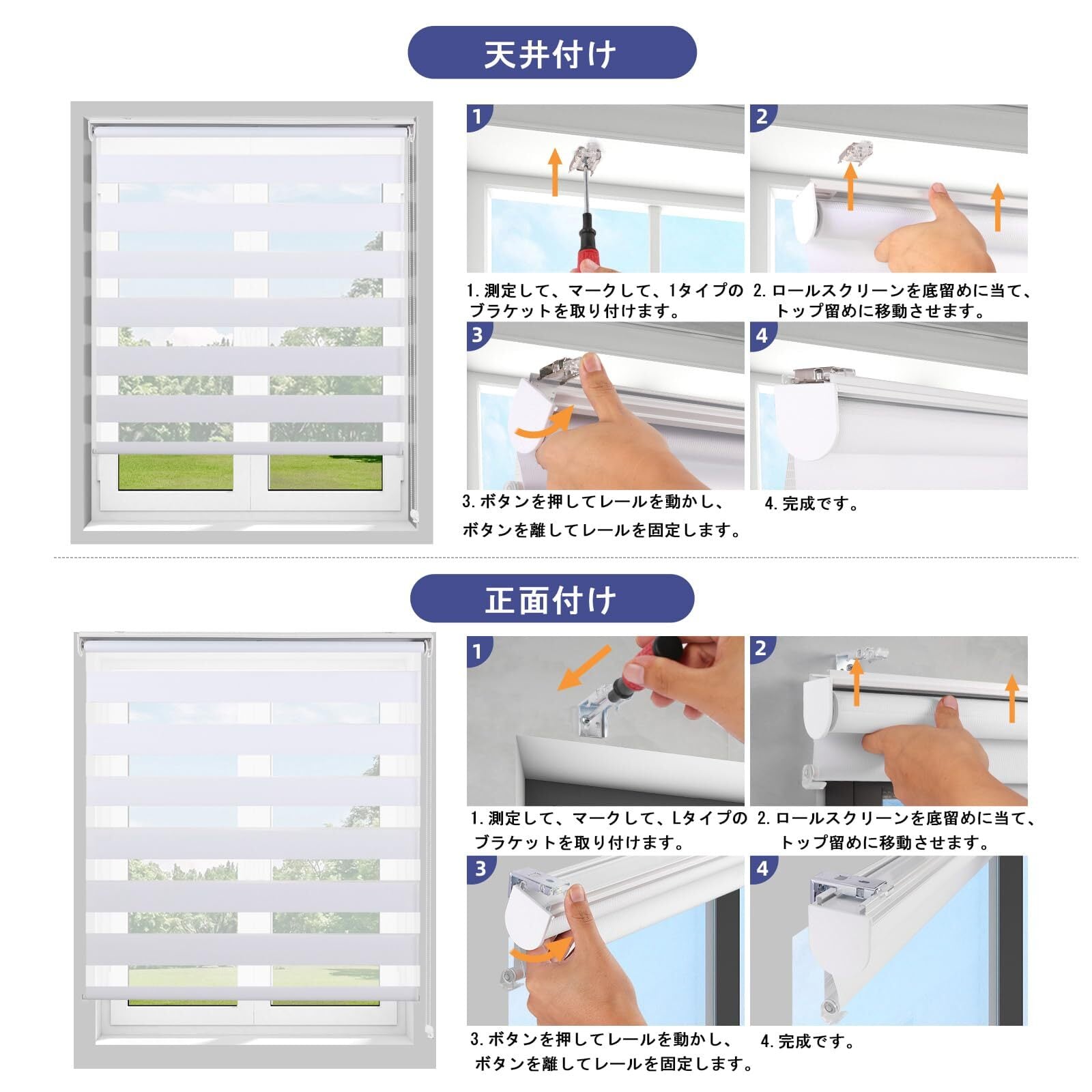 天井付け

1

2

1. 測定して、マークして、1タイプのブラケットを取り付けます。

2. ロールスクリーンを底留めに当て、トップ留めに移動させます。

3

4

3. ボタンを押してレールを動かし、ボタンを離してレールを固定します。

4. 完成です。

正面付け

1

2

1. 測定して、マークして、Lタイプのブラケットを取り付けます。

2. ロールスクリーンを底留めに当て、トップ留めに移動させます。

3

4

3. ボタンを押してレールを動かし、ボタンを離してレールを固定します。

4. 完成です。