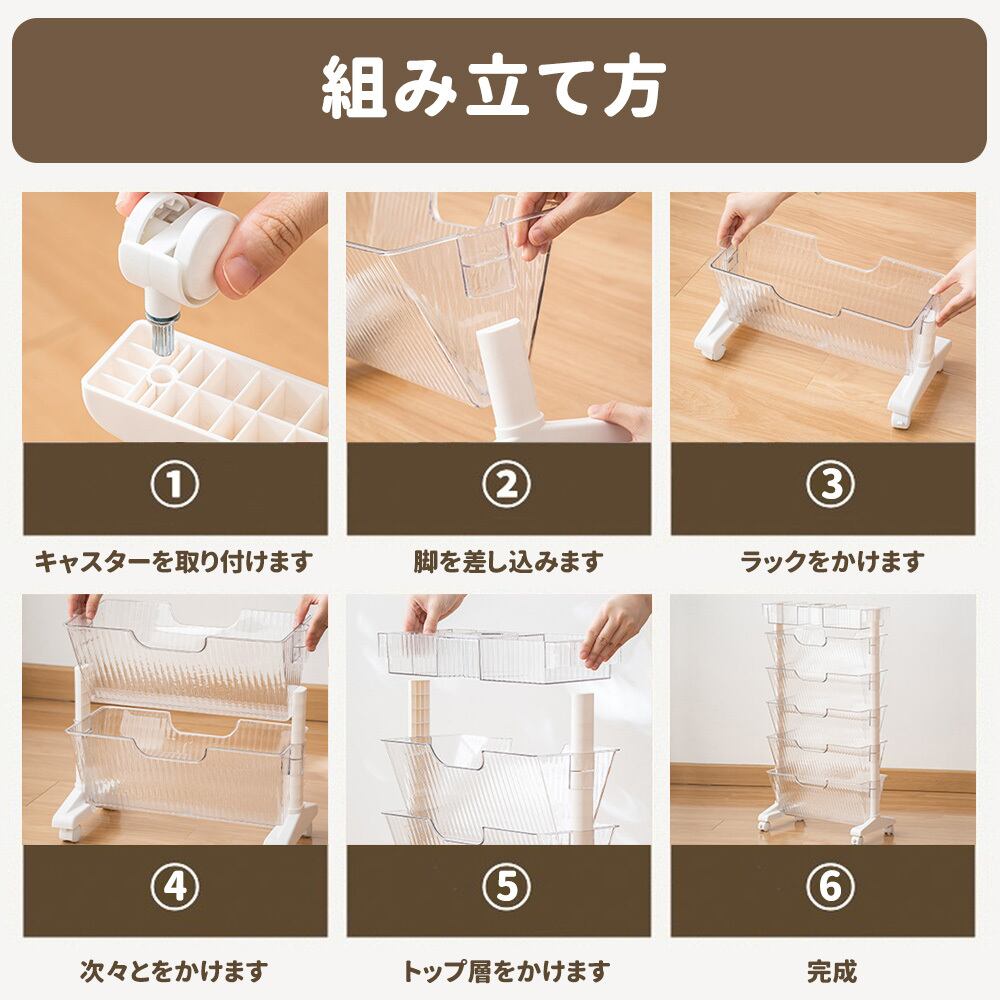 組み立て方

①

キャスターを取り付けます

②

脚を差し込みます

③

ラックをかけます

④

次々とをかけます

⑤

トップ層をかけます

⑥

完成