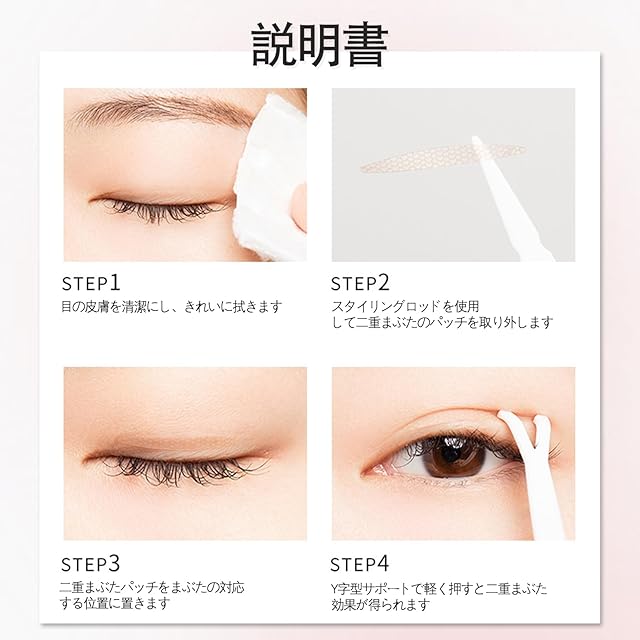 説明書

STEP1
目の皮膚を清潔にし、きれいに拭きます

STEP2
スタイリングロッドを使用して二重まぶたのパッチを取り外します

STEP3
二重まぶたパッチをまぶたの対応する位置に置きます

STEP4
Y字型サポートで軽く押すと二重まぶた効果が得られます