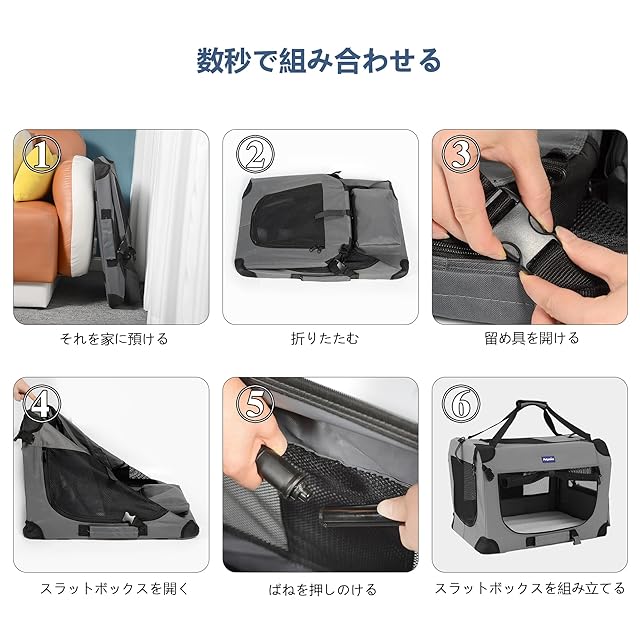 数秒で組み合わせる

①
それを家に預ける

②
折りたたむ

③
留め具を開ける

④
スラットボックスを開く

⑤
ばねを押しのける

⑥
スラットボックスを組み立てる