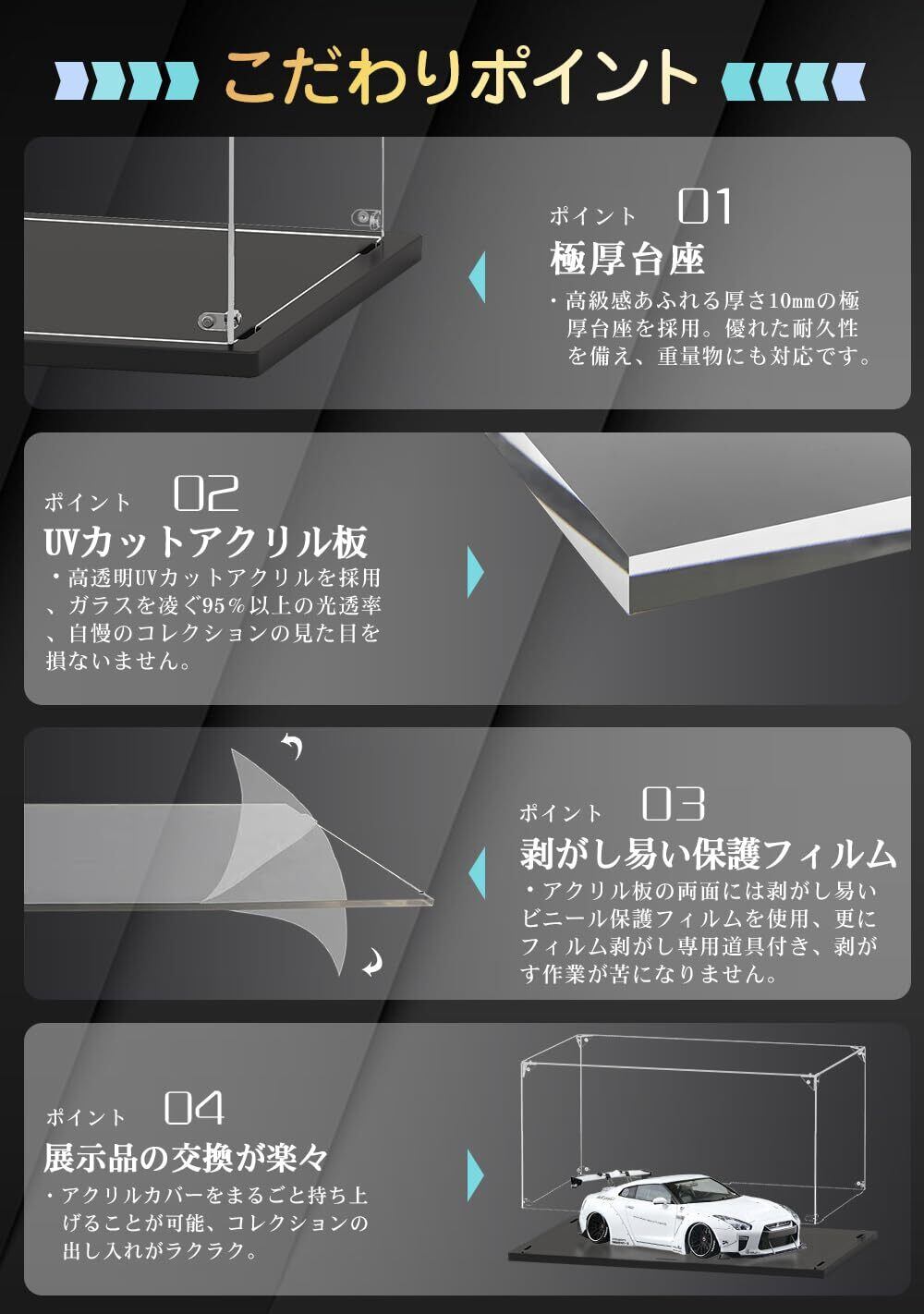 こだわりポイント

ポイント 01
極厚台座
・高級感あふれる厚さ10㎜の極厚台座を採用。優れた耐久性を備え、重量物にも対応です。

ポイント 02
UVカットアクリル板
・高透明UVカットアクリルを採用、ガラスを凌ぐ95％以上の光透率、自慢のコレクションの見た目を損ないません。

ポイント 03
剥がし易い保護フィルム
・アクリル板の両面には剥がし易いビニール保護フィルムを使用、更にフィルム剥がし専用道具付き、剥がす作業が苦になりません。

ポイント 04
展示品の交換が楽々
・アクリルカバーをまるごと持ち上げることが可能、コレクションの出し入れがラクラク。