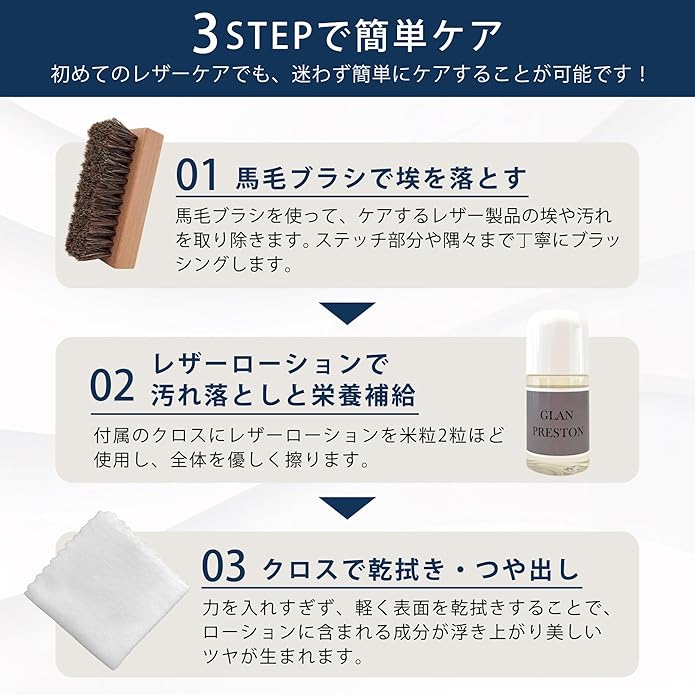 3STEPで簡単ケア
初めてのレザーケアでも、迷わず簡単にケアすることが可能です！

01 馬毛ブラシで埃を落とす
馬毛ブラシを使って、ケアするレザー製品の埃や汚れを取り除きます。ステッチ部分や隅々まで丁寧にブラッシングします。

02 レザーローションで汚れ落としと栄養補給
付属のクロスにレザーローションを米粒2粒ほど使用し、全体を優しく擦ります。

GLAN PRESTON

03 クロスで乾拭き・つや出し
力を入れすぎず、軽く表面を乾拭きすることで、ローションに含まれる成分が浮き上がり美しいツヤが生まれます。