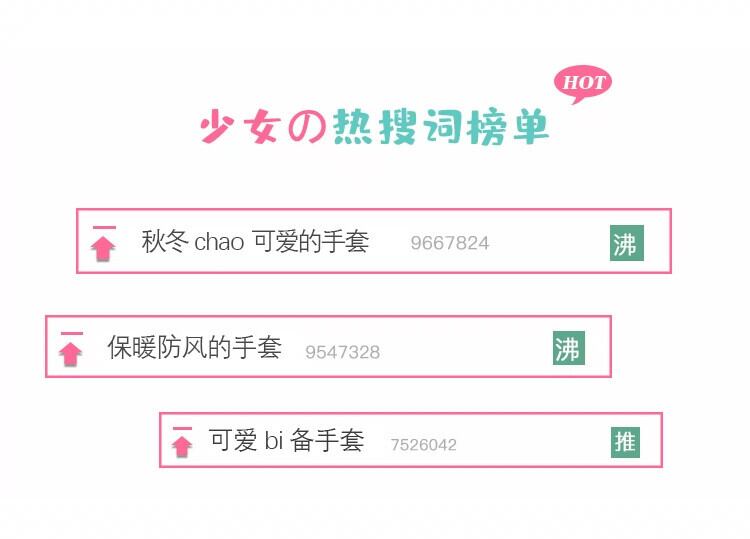 HOT

少女の热搜词榜单

秋冬chao可爱的手套 9667824 沸

保暖防风的手套 9547328 沸

可爱bi备手套 7526042 推