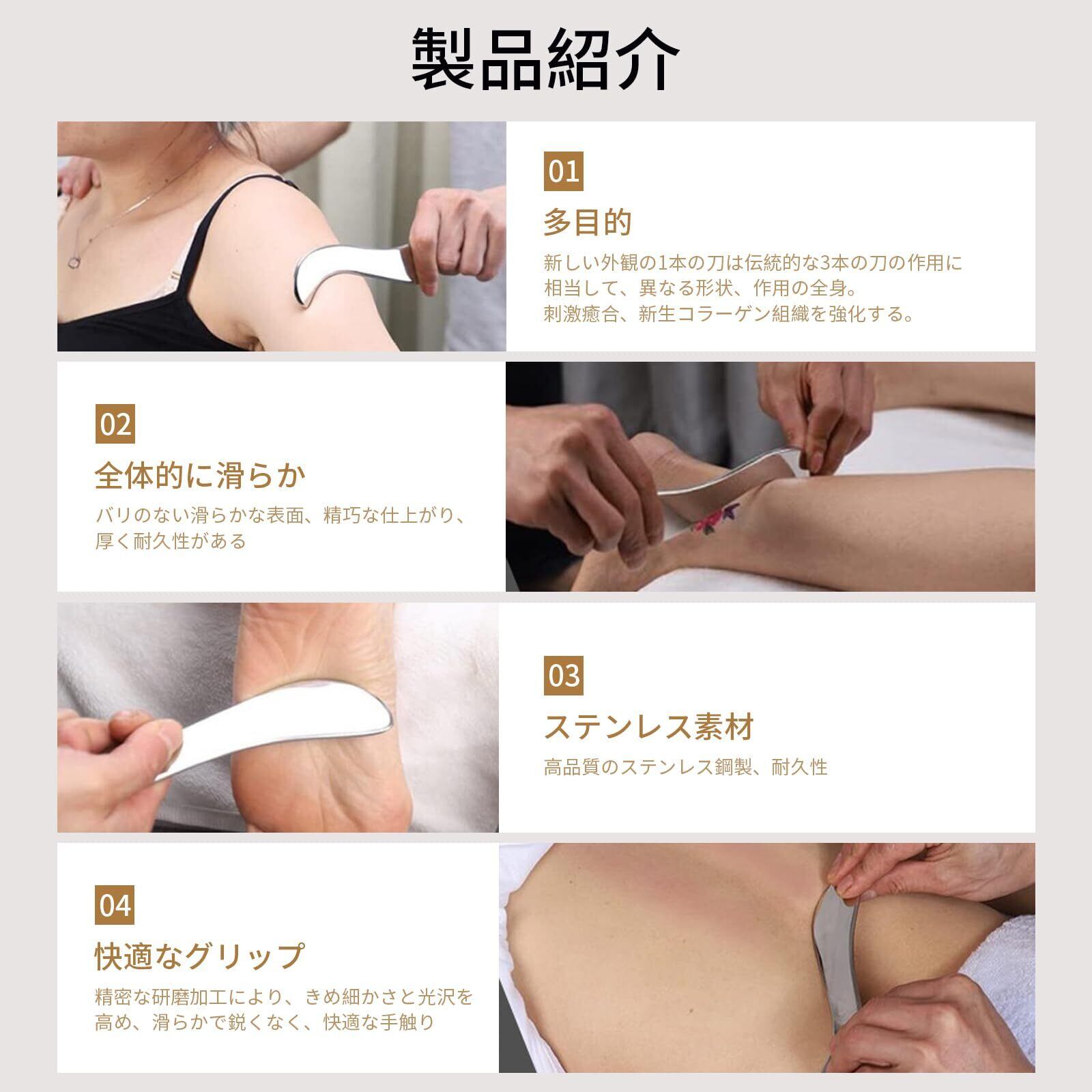 製品紹介

01

多目的

新しい外観の1本の刀は伝統的な3本の刀の作用に相当して、異なる形状、作用の全身。
刺激癒合、新生コラーゲン組織を強化する。

02

全体的に滑らか

バリのない滑らかな表面、精巧な仕上がり、厚く耐久性がある

03

ステンレス素材

高品質のステンレス鋼製、耐久性

04

快適なグリップ

精密な研磨加工により、きめ細かさと光沢を高め、滑らかで鋭くなく、快適な手触り