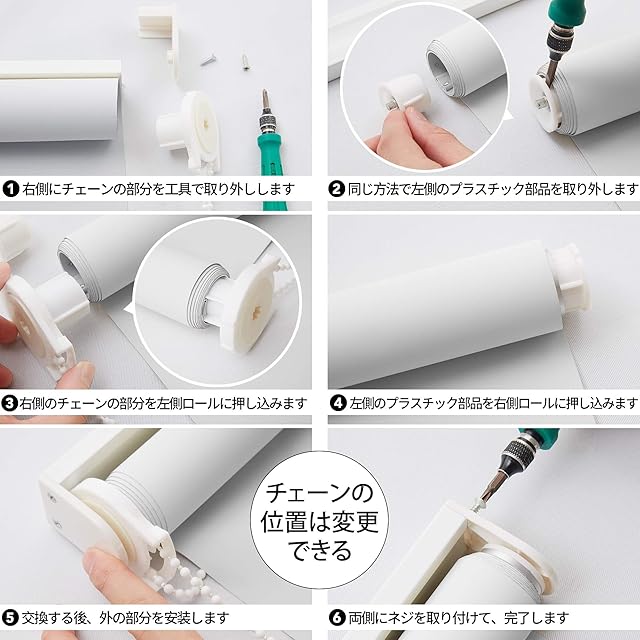 ❶ 右側にチェーンの部分を工具で取り外しします

❷ 同じ方法で左側のプラスチック部品を取り外します

❸ 右側のチェーンの部分を左側ロールに押し込みます

❹ 左側のプラスチック部品を右側ロールに押し込みます

チェーンの位置は変更できる

❺ 交換する後、外の部分を安装します

❻ 両側にネジを取り付けて、完了します