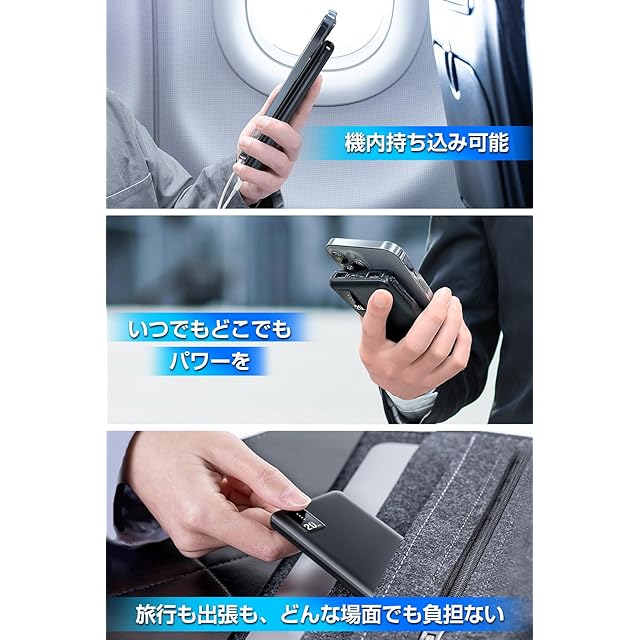 機内持ち込み可能

いつでもどこでも
パワーを

20

旅行も出張も、どんな場面でも負担ない