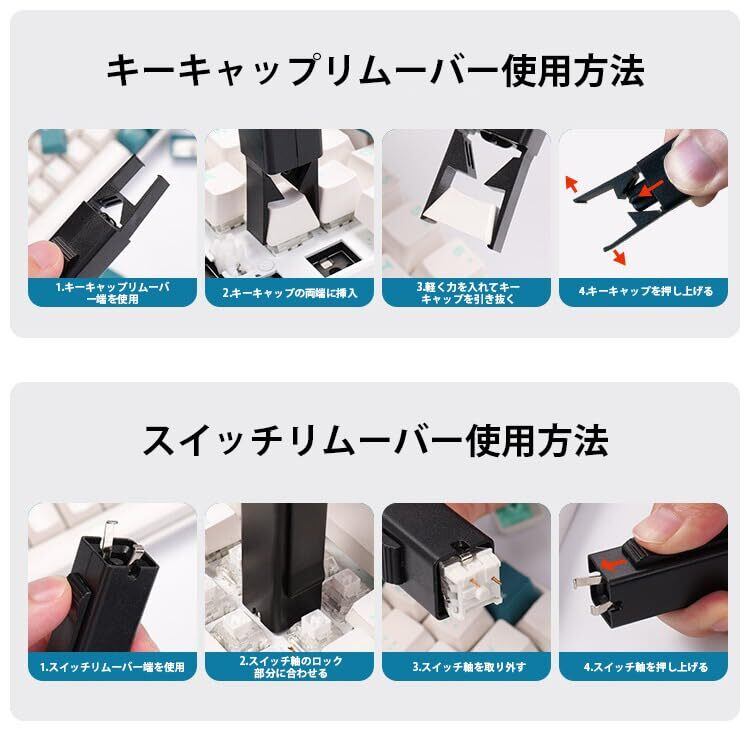 キーキャップリムーバー使用方法

1.キーキャップリムーバー端を使用

2.キーキャップの両端に挿入

3.軽く力を入れてキーキャップを引き抜く

4.キーキャップを押し上げる

スイッチリムーバー使用方法

1.スイッチリムーバー端を使用

2.スイッチ軸のロック部分に合わせる

3.スイッチ軸を取り外す

4.スイッチ軸を押し上げる