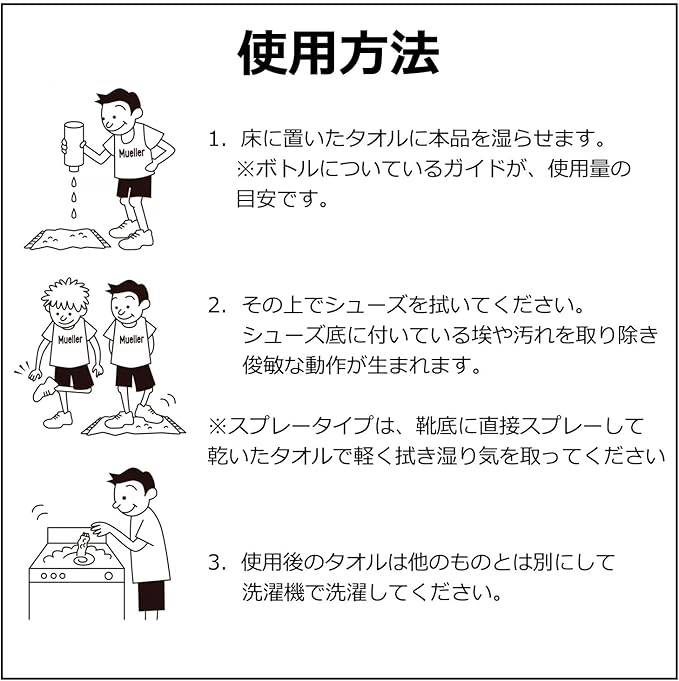 使用方法

Mueller

1. 床に置いたタオルに本品を湿らせます。
※ボトルについているガイドが、使用量の目安です。

Mueller

Mueller

2. その上でシューズを拭いてください。
シューズ底に付いている埃や汚れを取り除き俊敏な動作が生まれます。

※スプレータイプは、靴底に直接スプレーして乾いたタオルで軽く拭き湿り気を取ってください

3. 使用後のタオルは他のものとは別にして洗濯機で洗濯してください。