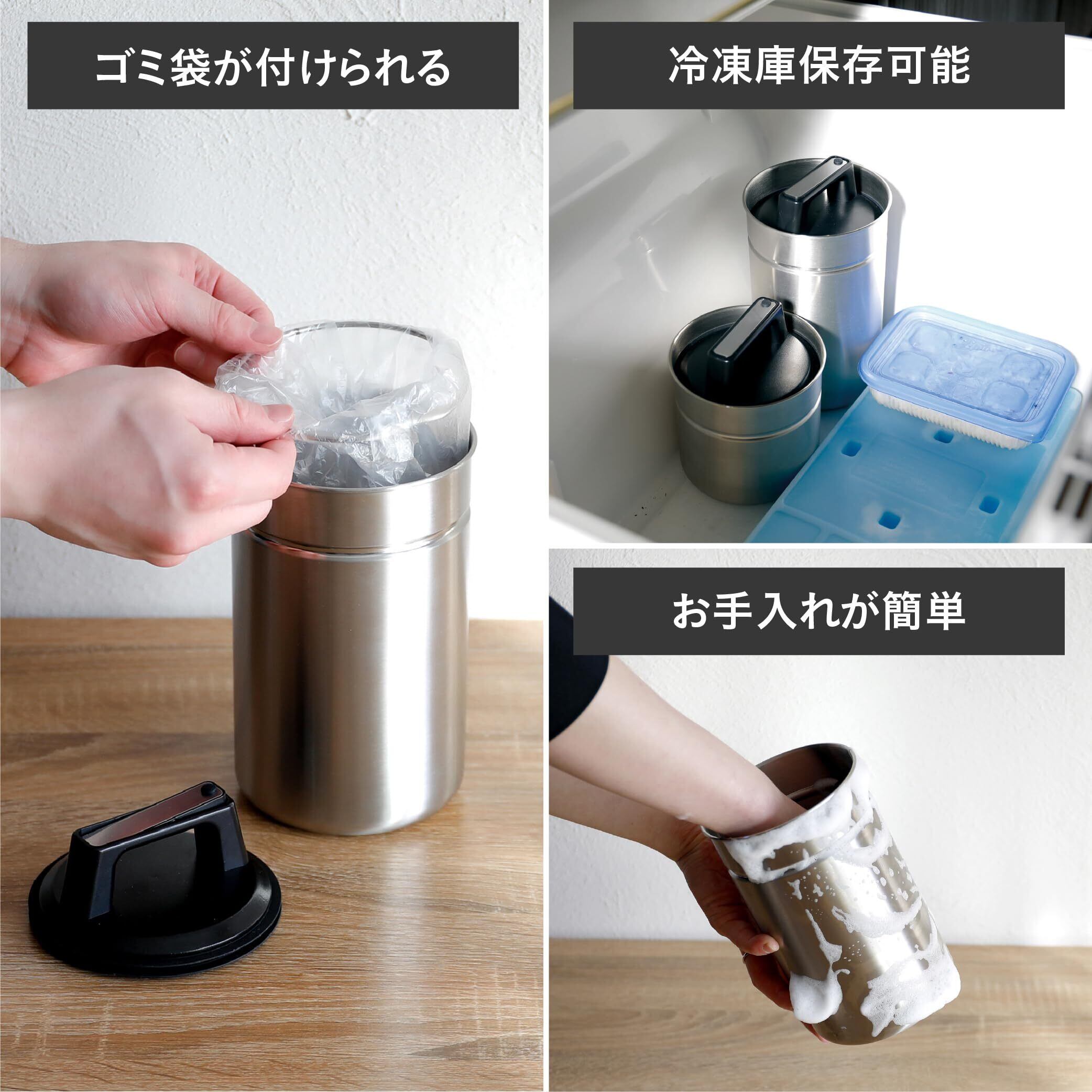 ゴミ袋が付けられる

冷凍庫保存可能

お手入れが簡単