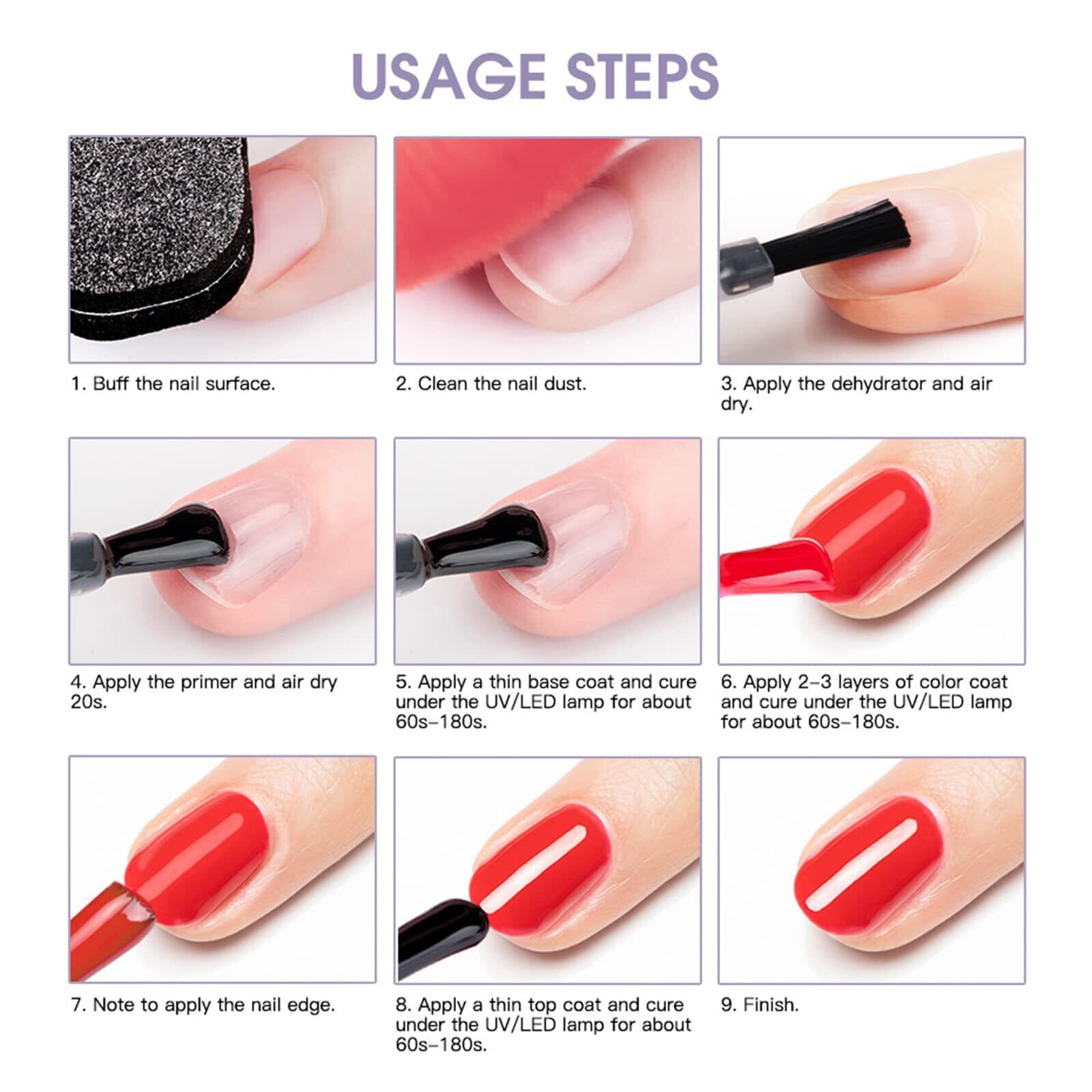 USAGE STEPS

1. Buff the nail surface.

2. Clean the nail dust.

3. Apply the dehydrator and air dry.

4. Apply the primer and air dry 20s.

5. Apply a thin base coat and cure under the UV/LED lamp for about 60s–180s.

6. Apply 2–3 layers of color coat and cure under the UV/LED lamp for about 60s–180s.

7. Note to apply the nail edge.

8. Apply a thin top coat and cure under the UV/LED lamp for about 60s–180s.

9. Finish.