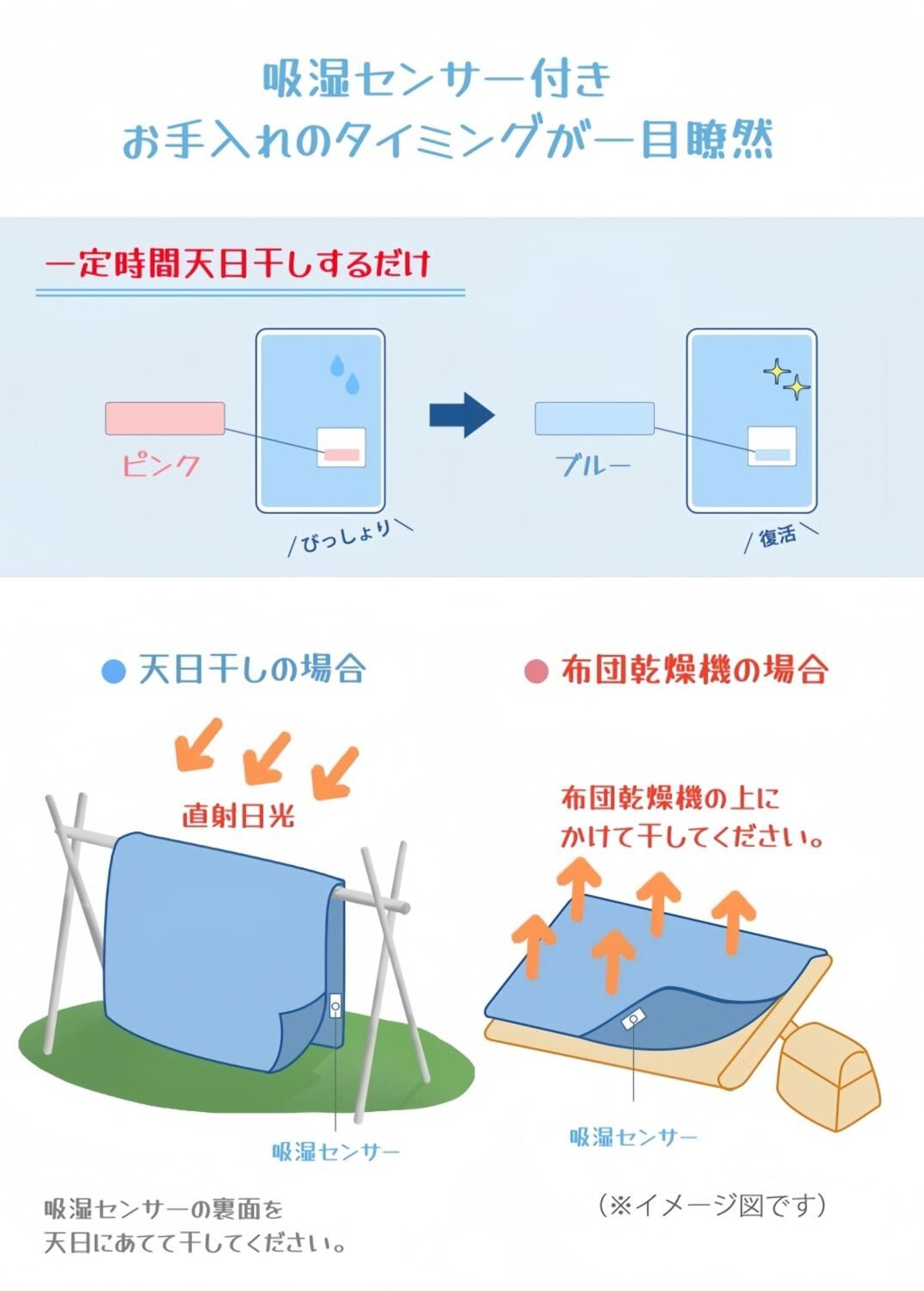 吸湿センサー付き
お手入れのタイミングが一目瞭然

一定時間天日干しするだけ

ピンク

/びっしょり\

ブルー

/復活\

● 天日干しの場合

直射日光

吸湿センサー

吸湿センサーの裏面を
天日にあてて干してください。

● 布団乾燥機の場合

布団乾燥機の上に
かけて干してください。

吸湿センサー

(※イメージ図です)