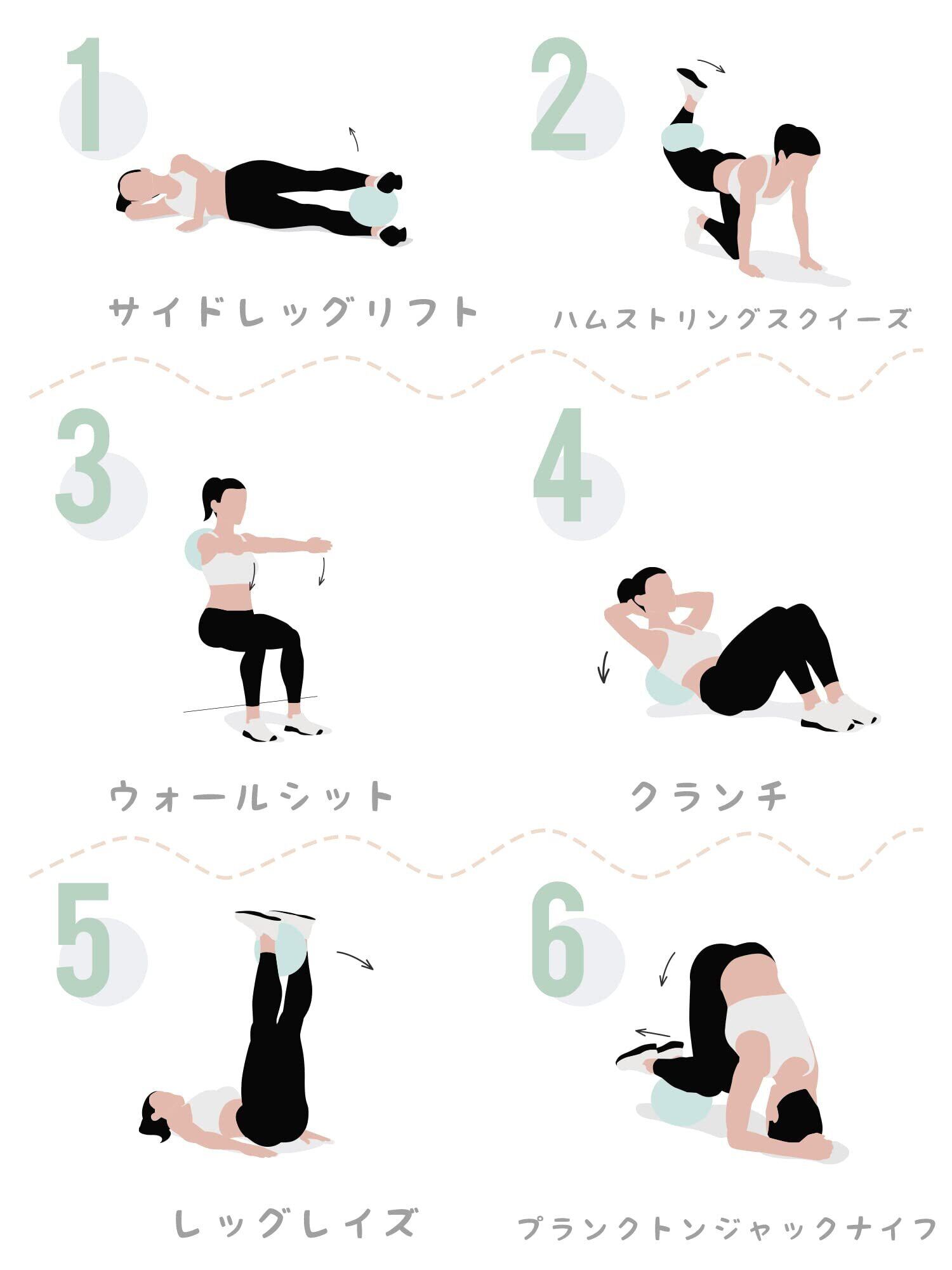 1

サイドレッグリフト

2

ハムストリングスクイーズ

3

ウォールシット

4

クランチ

5

レッグレイズ

6

プランクトンジャックナイフ