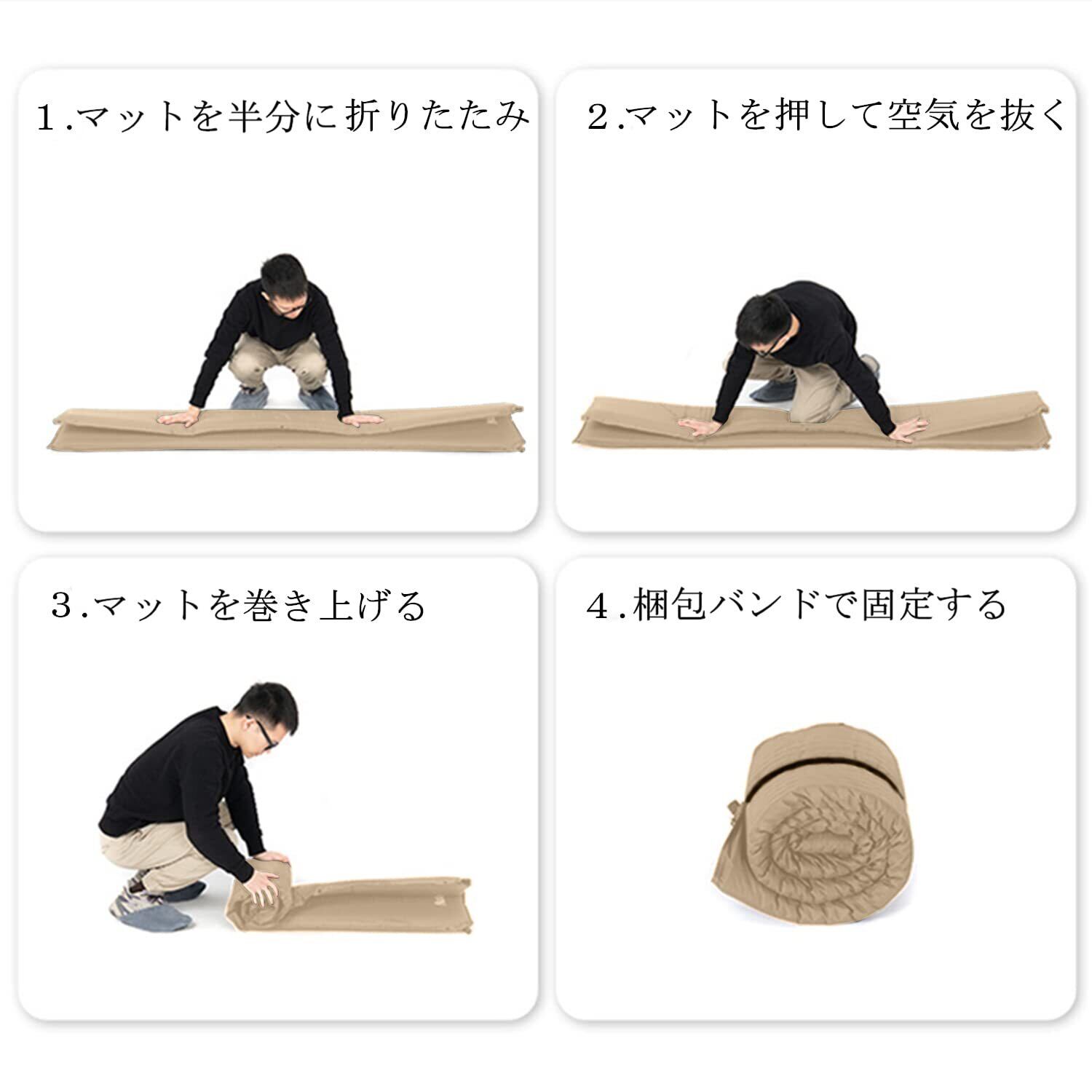 1.マットを半分に折りたたみ

2.マットを押して空気を抜く

3.マットを巻き上げる

4.梱包バンドで固定する