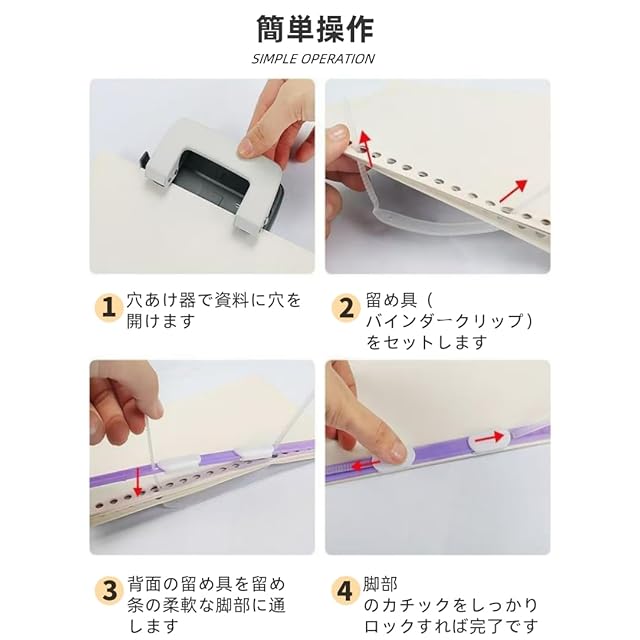 簡単操作

SIMPLE OPERATION

1 穴あけ器で資料に穴を開けます

2 留め具（バインダークリップ）をセットします

3 背面の留め具を留め条の柔軟な脚部に通します

4 脚部のカチックをしっかりロックすれば完了です