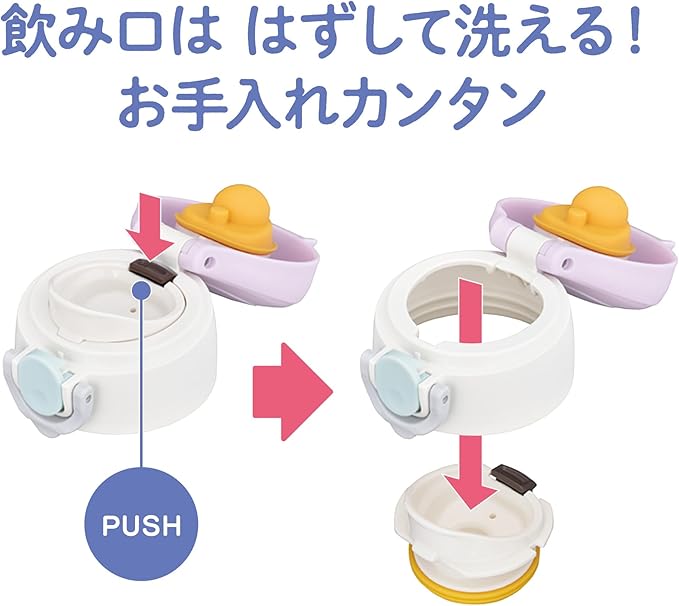 飲み口は はずして洗える!
お手入れカンタン

PUSH