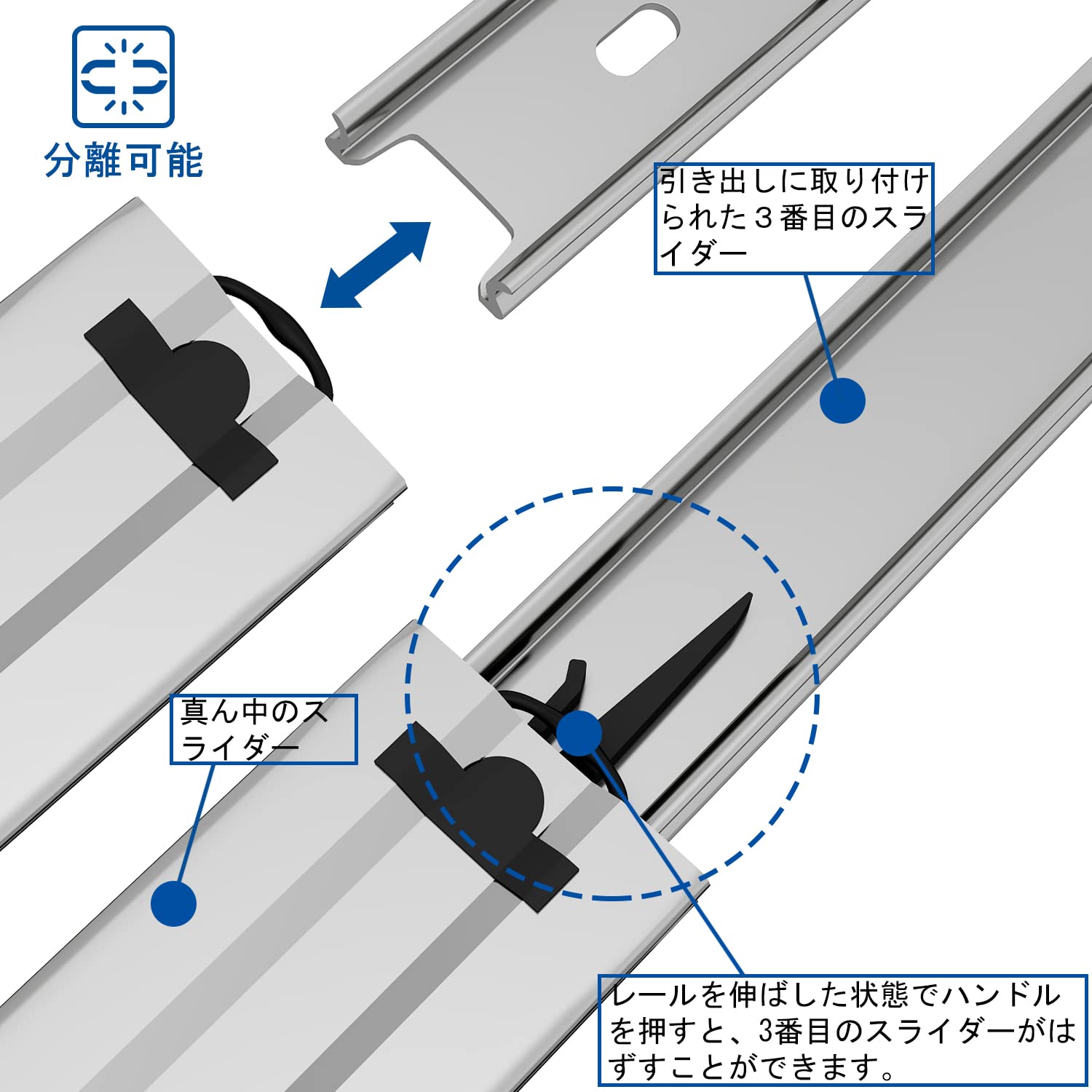 分離可能

引き出しに取り付けられた３番目のスライダー

真ん中のスライダー

レールを伸ばした状態でハンドルを押すと、3番目のスライダーがはずすことができます。