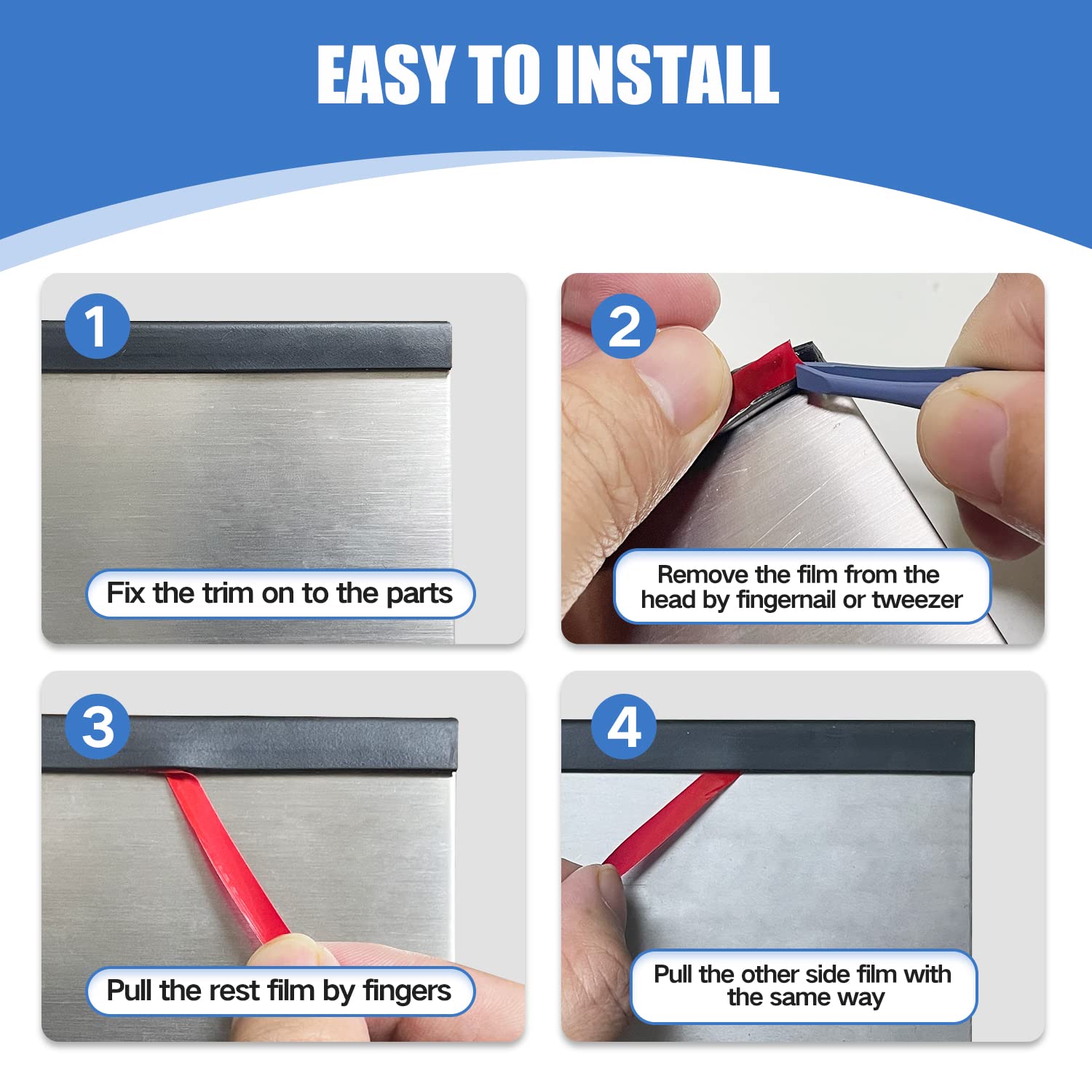 EASY TO INSTALL

1

Fix the trim on to the parts

2

Remove the film from the head by fingernail or tweezer

3

Pull the rest film by fingers

4

Pull the other side film with the same way