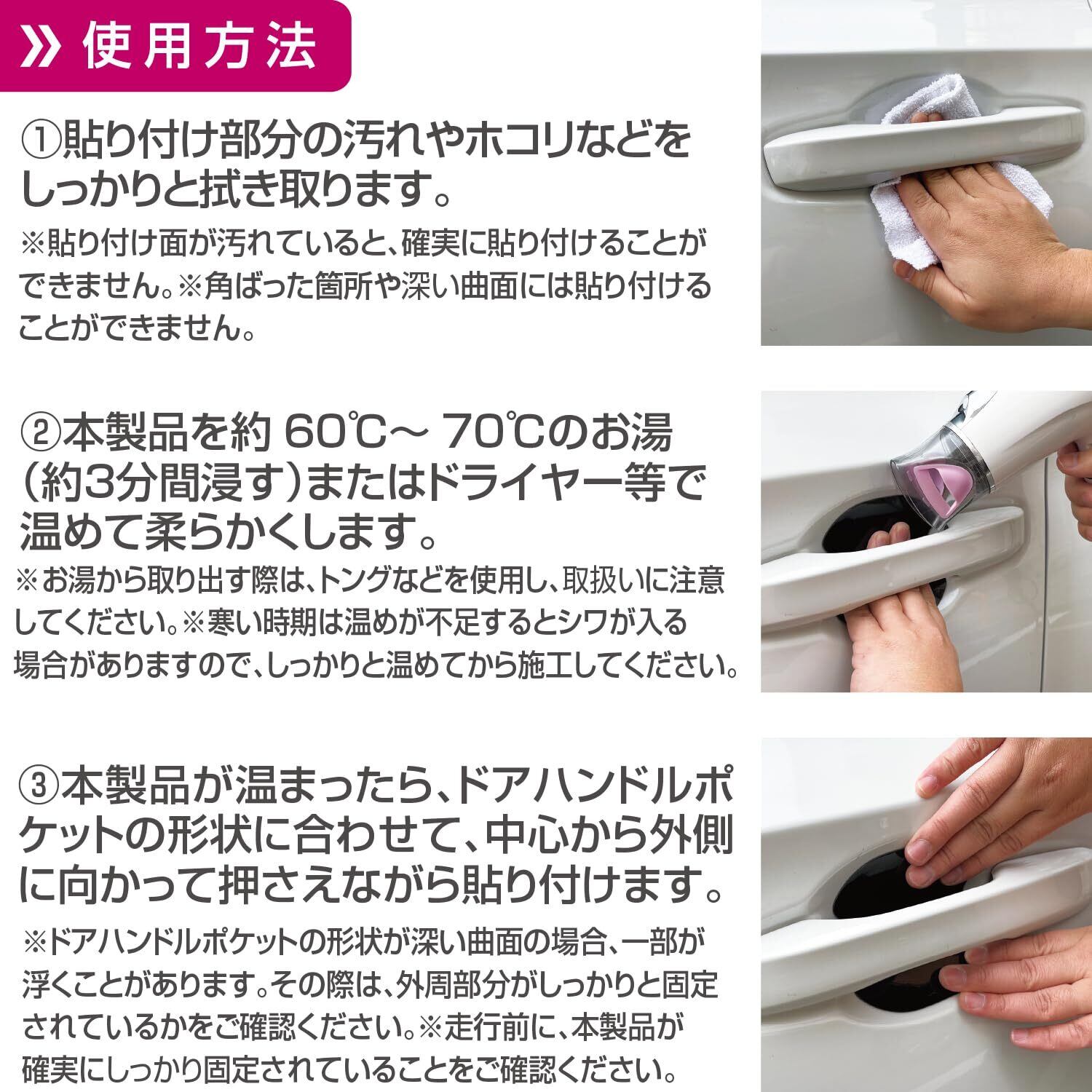 » 使用方法

①貼り付け部分の汚れやホコリなどをしっかりと拭き取ります。

※貼り付け面が汚れていると、確実に貼り付けることができません。※角ばった箇所や深い曲面には貼り付けることができません。

②本製品を約 60℃～ 70℃のお湯（約3分間浸す）またはドライヤー等で温めて柔らかくします。

※お湯から取り出す際は、トングなどを使用し、取扱いに注意してください。※寒い時期は温めが不足するとシワが入る場合がありますので、しっかりと温めてから施工してください。

③本製品が温まったら、ドアハンドルポケットの形状に合わせて、中心から外側に向かって押さえながら貼り付けます。

※ドアハンドルポケットの形状が深い曲面の場合、一部が浮くことがあります。その際は、外周部分がしっかりと固定されているかをご確認ください。※走行前に、本製品が確実にしっかり固定されていることをご確認ください。