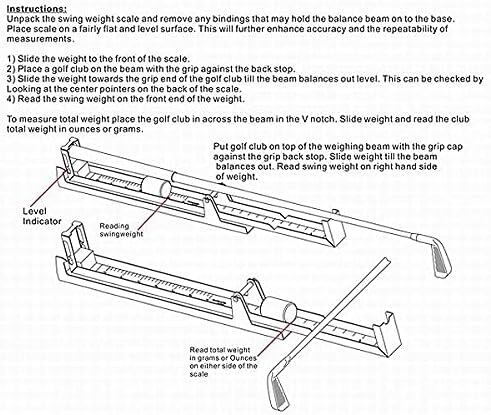 Instructions:
Unpack the swing weight scale and remove any bindings that may hold the balance beam on to the base. Place scale on a fairly flat and level surface. This will further enhance accuracy and the repeatability of measurements.

1) Slide the weight to the front of the scale.
2) Place a golf club on the beam with the grip against the back stop.
3) Slide the weight towards the grip end of the golf club till the beam balances out level. This can be checked by Looking at the center pointers on the back of the scale.
4) Read the swing weight on the front end of the weight.

To measure total weight place the golf club in across the beam in the V notch. Slide weight and read the club total weight in ounces or grams.

Put golf club on top of the weighing beam with the grip cap against the grip back stop. Slide weight till the beam balances out. Read swing weight on right hand side of weight.

Level Indicator

Reading swingweight

Read total weight in grams or Ounces on either side of the scale