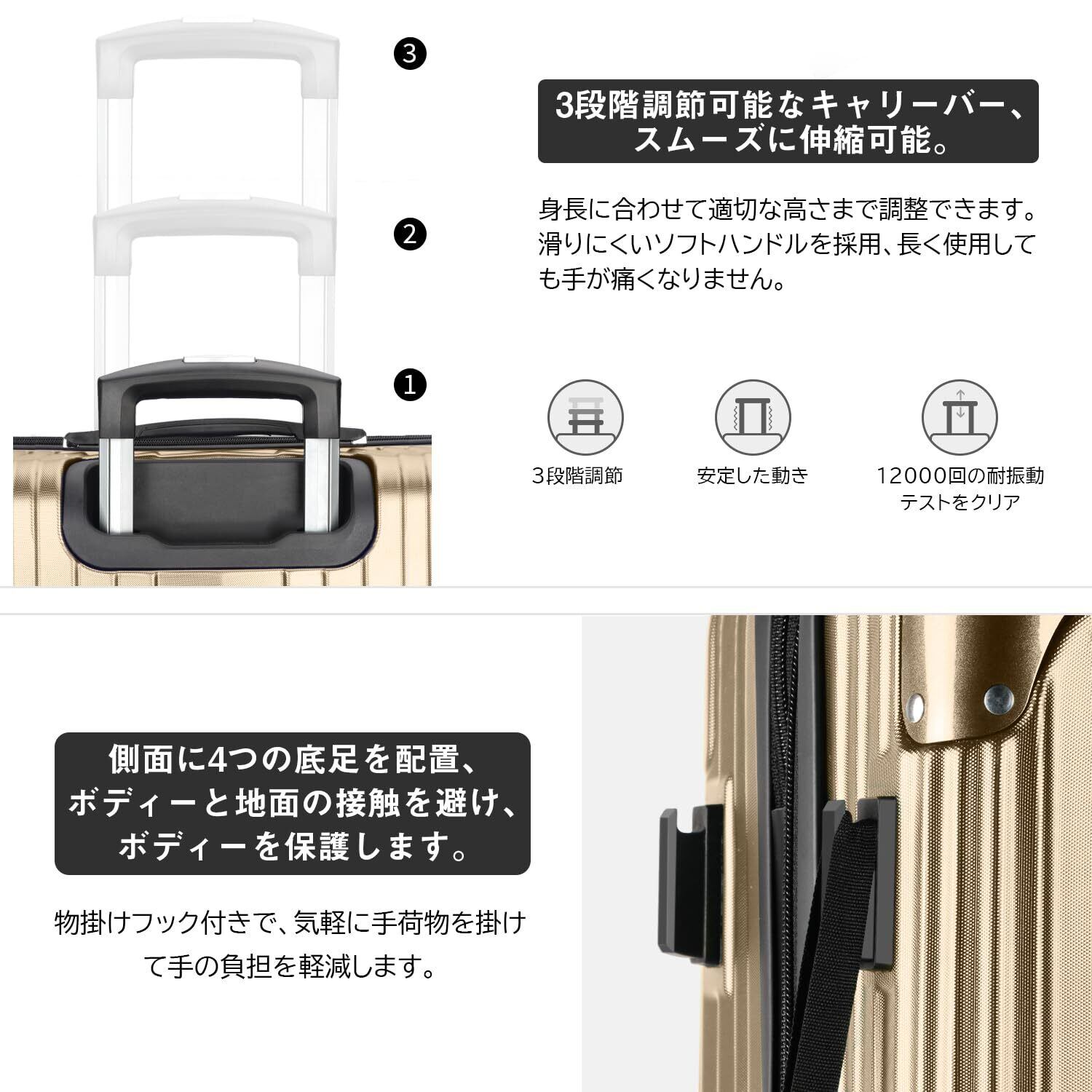 ❸

❷

❶

3段階調節可能なキャリーバー、スムーズに伸縮可能。

身長に合わせて適切な高さまで調整できます。滑りにくいソフトハンドルを採用、長く使用しても手が痛くなりません。

3段階調節

安定した動き

12000回の耐振動テストをクリア

側面に4つの底足を配置、ボディーと地面の接触を避け、ボディーを保護します。

物掛けフック付きで、気軽に手荷物を掛けて手の負担を軽減します。