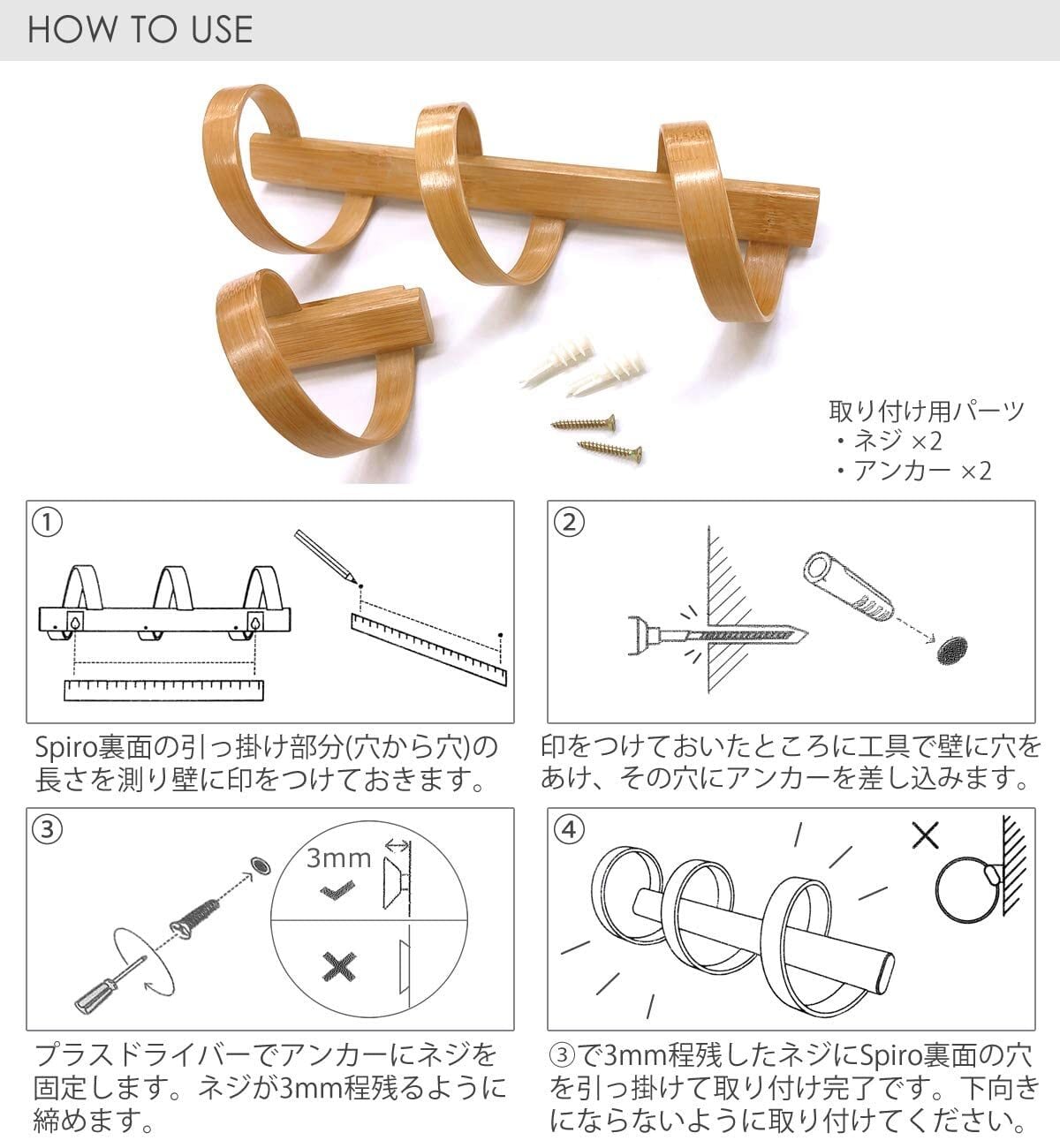 HOW TO USE

取り付け用パーツ
・ネジ ×2
・アンカー ×2

①

Spiro裏面の引っ掛け部分(穴から穴)の長さを測り壁に印をつけておきます。

②

印をつけておいたところに工具で壁に穴をあけ、その穴にアンカーを差し込みます。

③

3mm

プラスドライバーでアンカーにネジを固定します。ネジが3mm程残るように締めます。

④

③で3mm程残したネジにSpiro裏面の穴を引っ掛けて取り付け完了です。下向きにならないように取り付けてください。