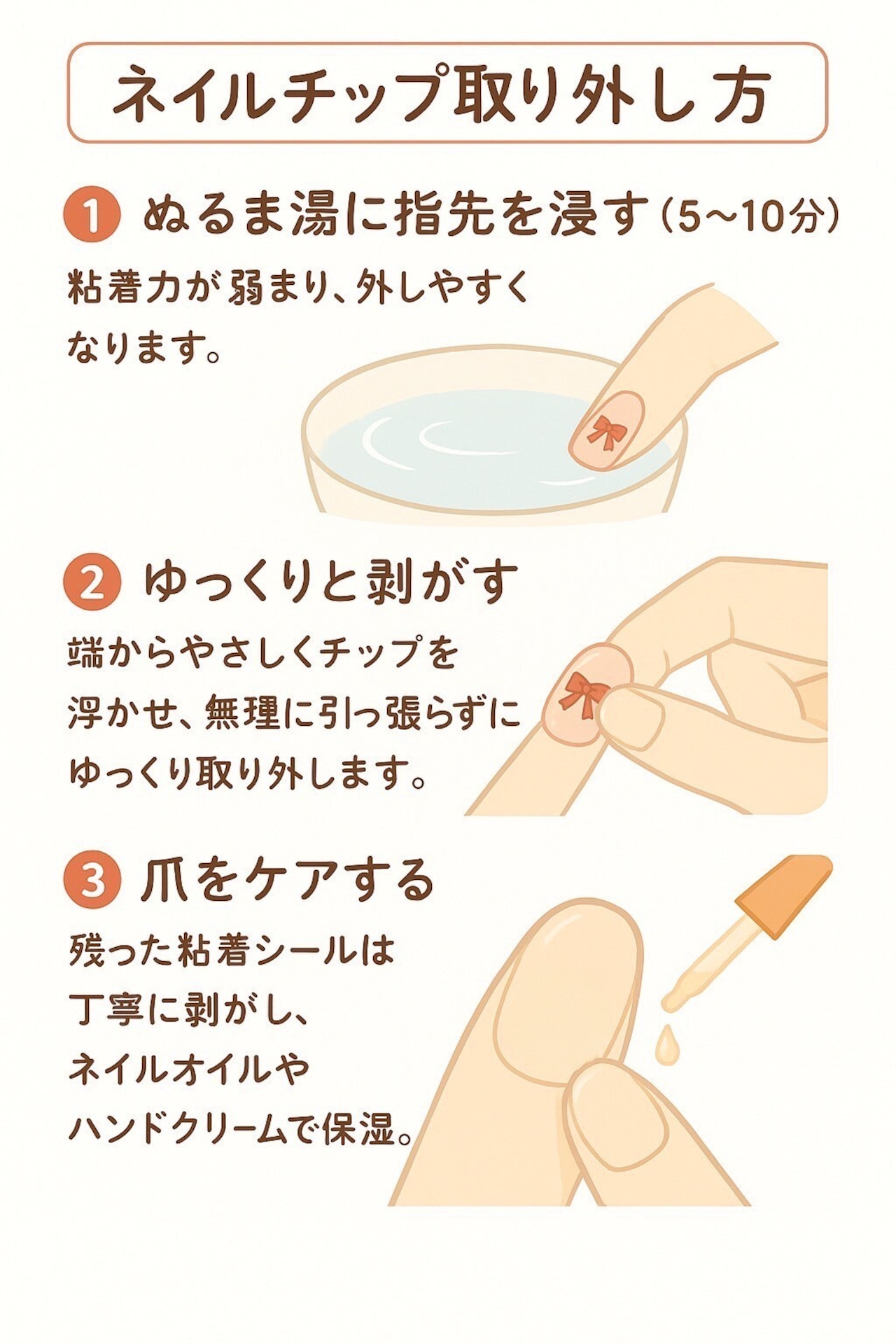 ネイルチップ取り外し方

1 ぬるま湯に指先を浸す（5〜10分）

粘着力が弱まり、外しやすくなります。

2 ゆっくりと剥がす

端からやさしくチップを浮かせ、無理に引っ張らずにゆっくり取り外します。

3 爪をケアする

残った粘着シールは丁寧に剥がし、ネイルオイルやハンドクリームで保湿。