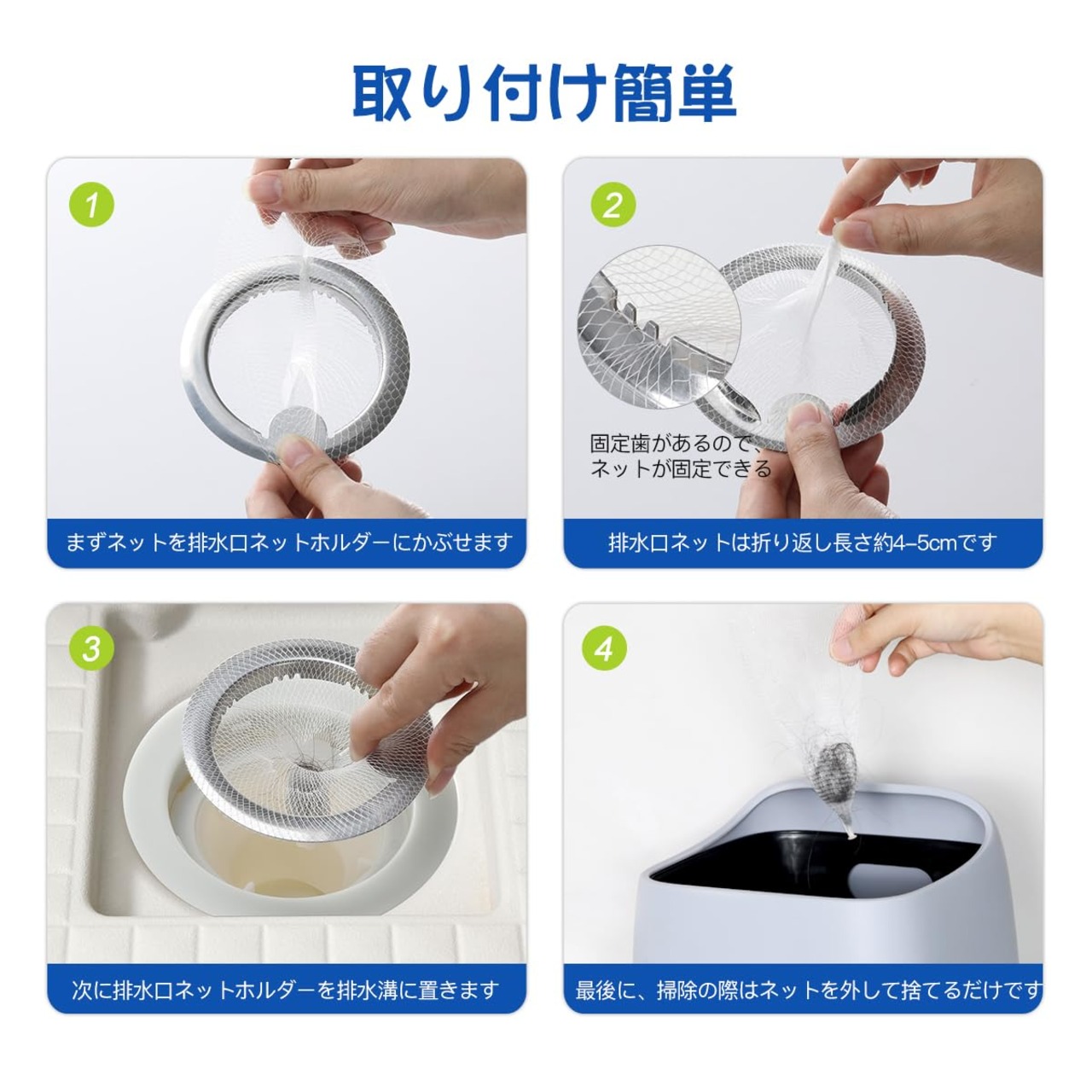 取り付け簡単

1

まずネットを排水口ネットホルダーにかぶせます

2

固定歯があるので、ネットが固定できる

排水口ネットは折り返し長さ約4–5cmです

3

次に排水口ネットホルダーを排水溝に置きます

4

最後に、掃除の際はネットを外して捨てるだけです