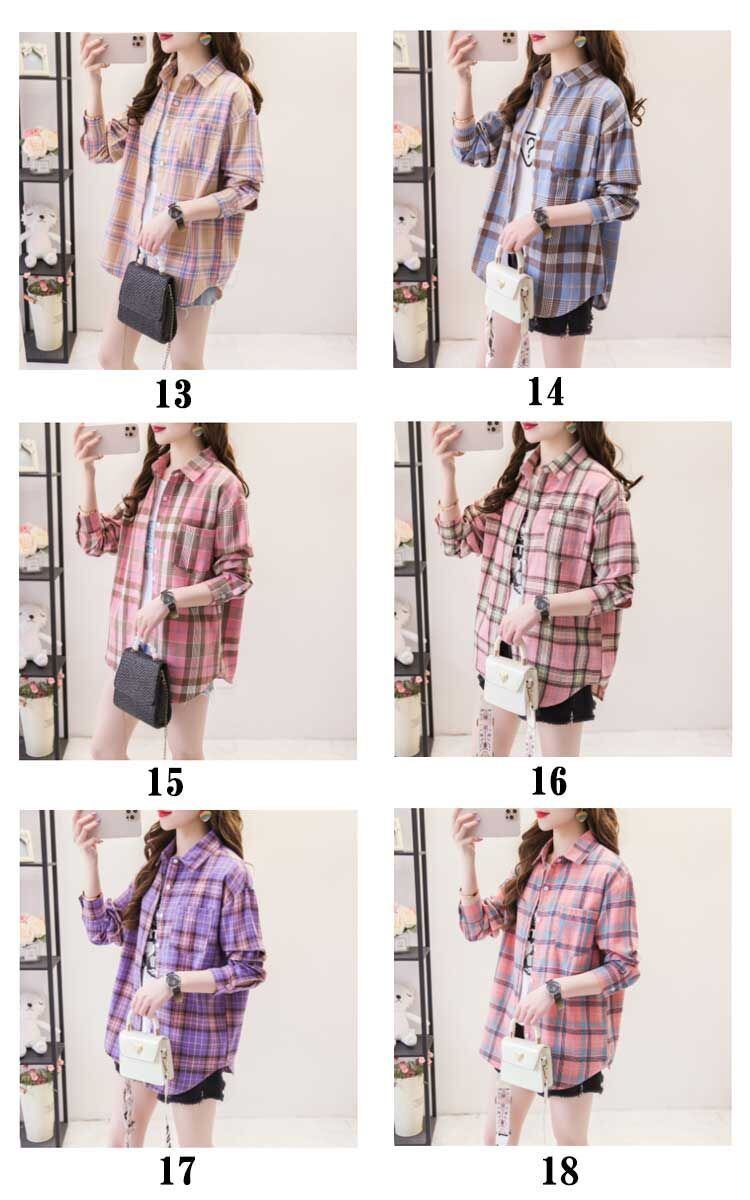 13

14

15

16

17

18