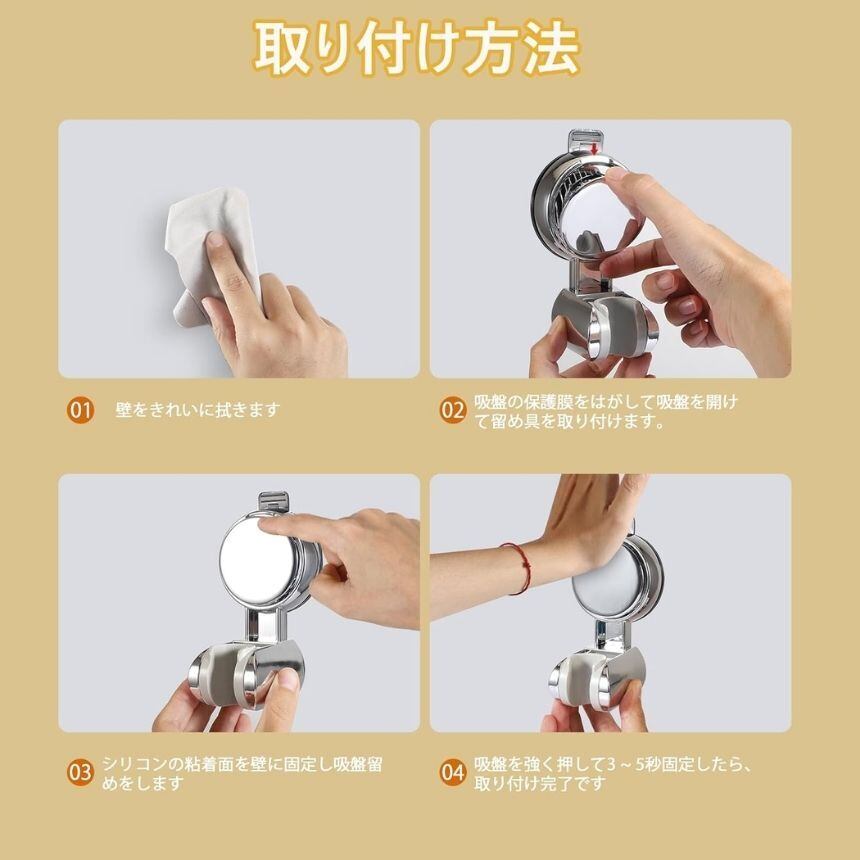 取り付け方法

01 壁をきれいに拭きます

02 吸盤の保護膜をはがして吸盤を開けて留め具を取り付けます。

03 シリコンの粘着面を壁に固定し吸盤留めをします

04 吸盤を強く押して3～5秒固定したら、取り付け完了です