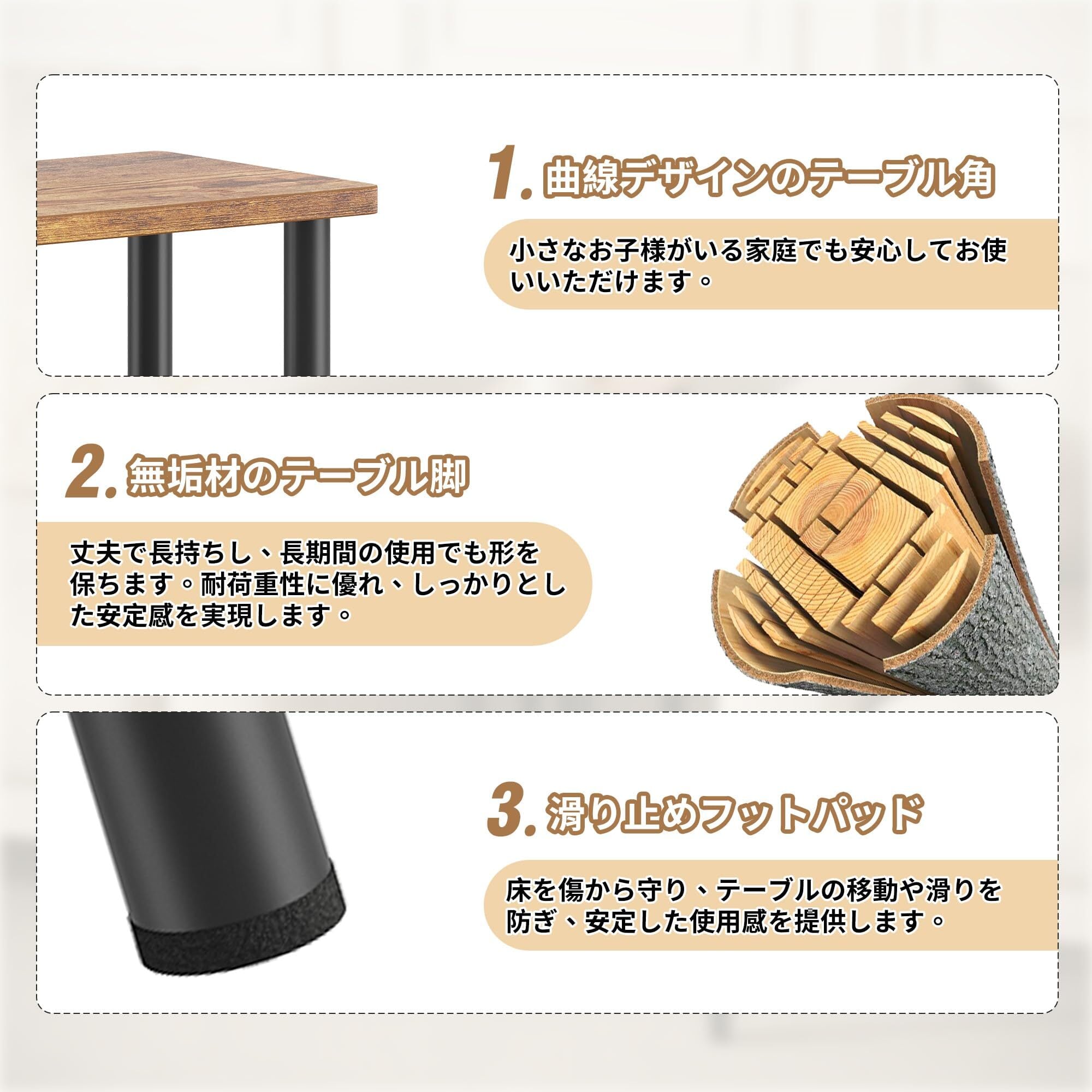 1. 曲線デザインのテーブル角

小さなお子様がいる家庭でも安心してお使いいただけます。

2. 無垢材のテーブル脚

丈夫で長持ちし、長期間の使用でも形を保ちます。耐荷重性に優れ、しっかりとした安定感を実現します。

3. 滑り止めフットパッド

床を傷から守り、テーブルの移動や滑りを防ぎ、安定した使用感を提供します。