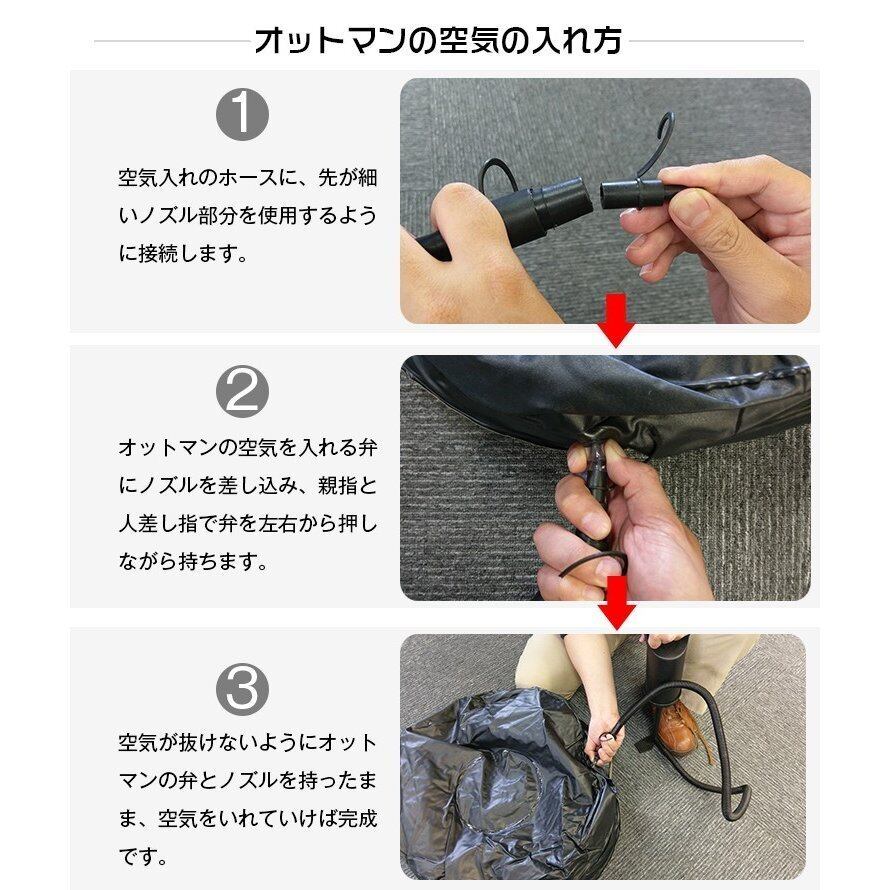 オットマンの空気の入れ方

1

空気入れのホースに、先が細いノズル部分を使用するように接続します。

2

オットマンの空気を入れる弁にノズルを差し込み、親指と人差し指で弁を左右から押しながら持ちます。

3

空気が抜けないようにオットマンの弁とノズルを持ったまま、空気をいれていけば完成です。