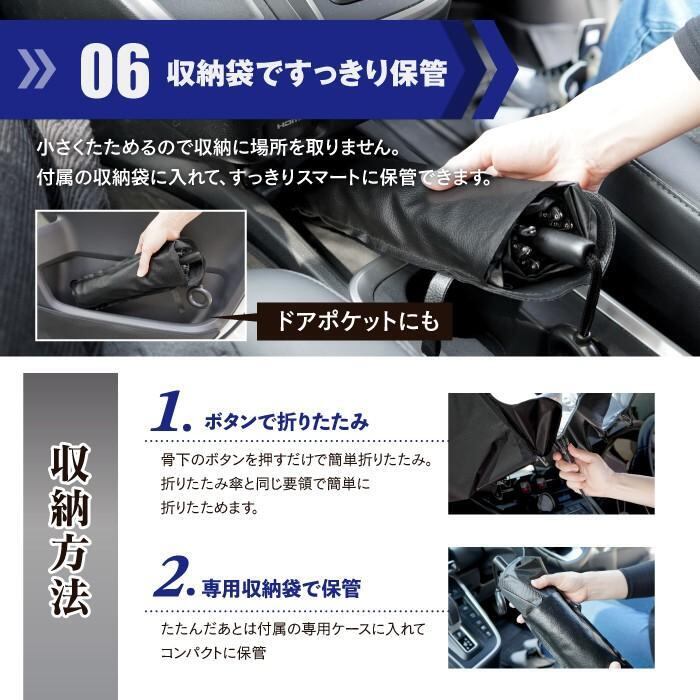 06 収納袋ですっきり保管

小さくたためるので収納に場所を取りません。
付属の収納袋に入れて、すっきりスマートに保管できます。

ドアポケットにも

収納方法

1. ボタンで折りたたみ

骨下のボタンを押すだけで簡単折りたたみ。
折りたたみ傘と同じ要領で簡単に
折りたためます。

2. 専用収納袋で保管

たたんだあとは付属の専用ケースに入れて
コンパクトに保管