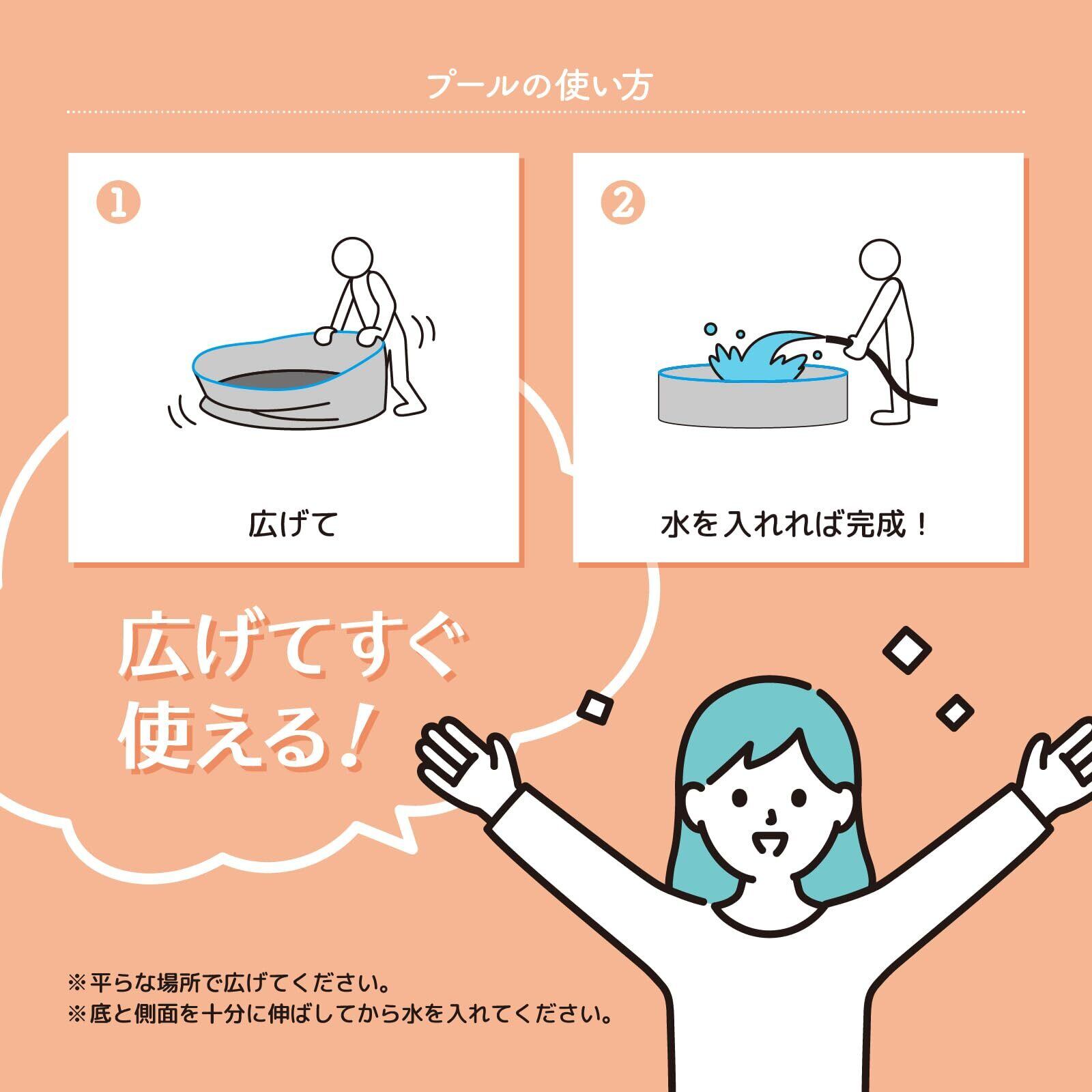 プールの使い方

1

広げて

2

水を入れれば完成！

広げてすぐ使える！

※平らな場所で広げてください。
※底と側面を十分に伸ばしてから水を入れてください。