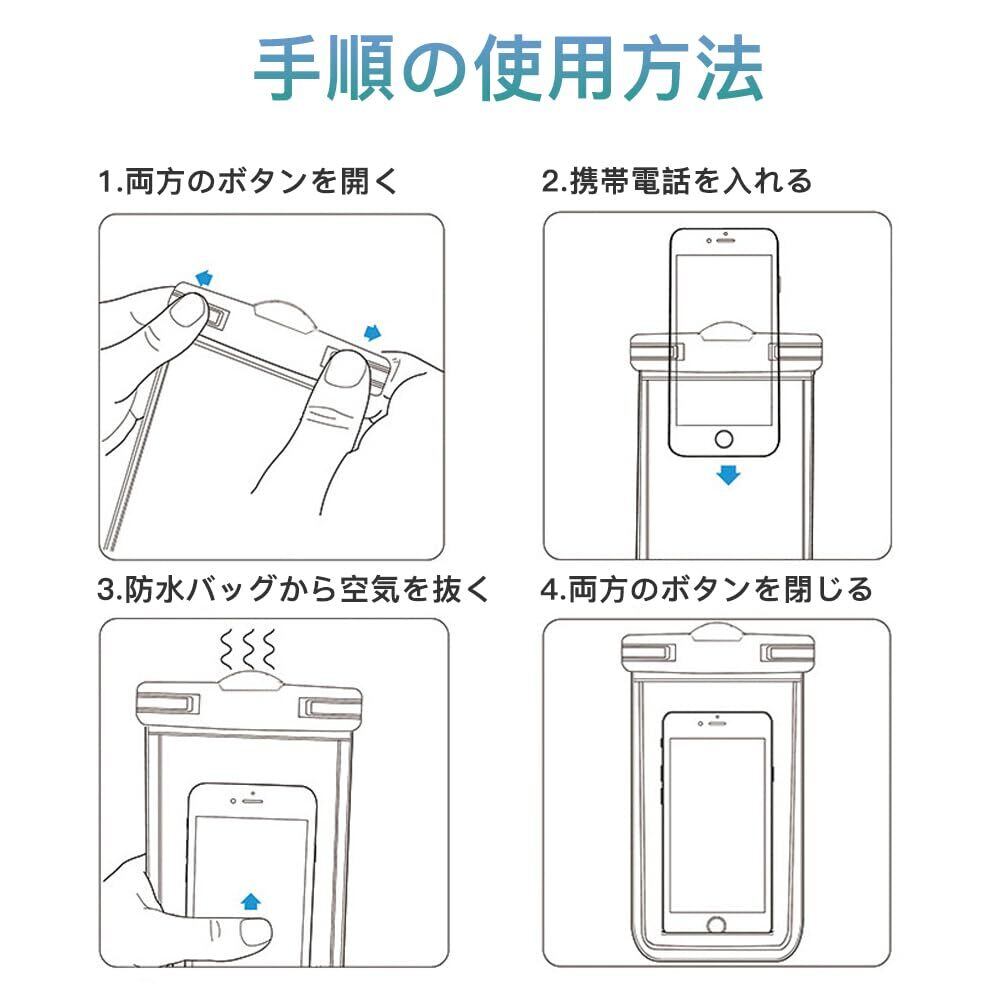 手順の使用方法

1.両方のボタンを開く

2.携帯電話を入れる

3.防水バッグから空気を抜く

4.両方のボタンを閉じる