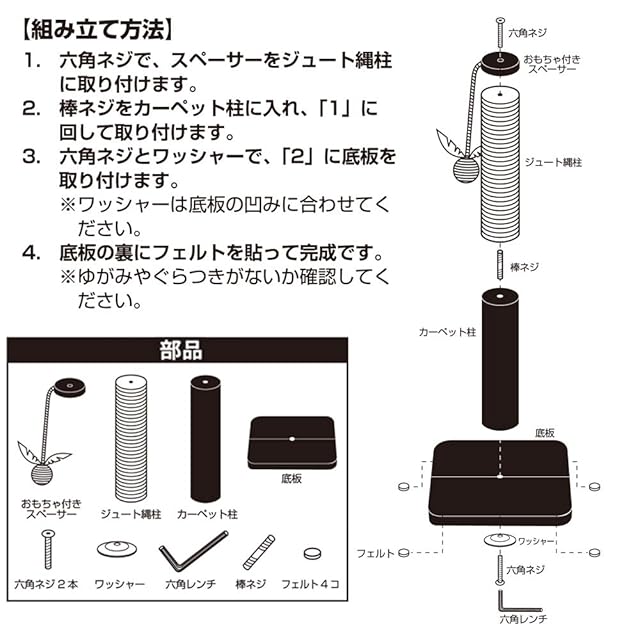 【組み立て方法】

1. 六角ネジで、スペーサーをジュート縄柱に取り付けます。
2. 棒ネジをカーペット柱に入れ、「1」に回して取り付けます。
3. 六角ネジとワッシャーで、「2」に底板を取り付けます。
※ワッシャーは底板の凹みに合わせてください。
4. 底板の裏にフェルトを貼って完成です。
※ゆがみやぐらつきがないか確認してください。

部品

おもちゃ付きスペーサー
ジュート縄柱
カーペット柱
底板
六角ネジ２本
ワッシャー
六角レンチ
棒ネジ
フェルト４コ

六角ネジ
おもちゃ付きスペーサー
ジュート縄柱
棒ネジ
カーペット柱
底板
フェルト
ワッシャー
六角ネジ
六角レンチ