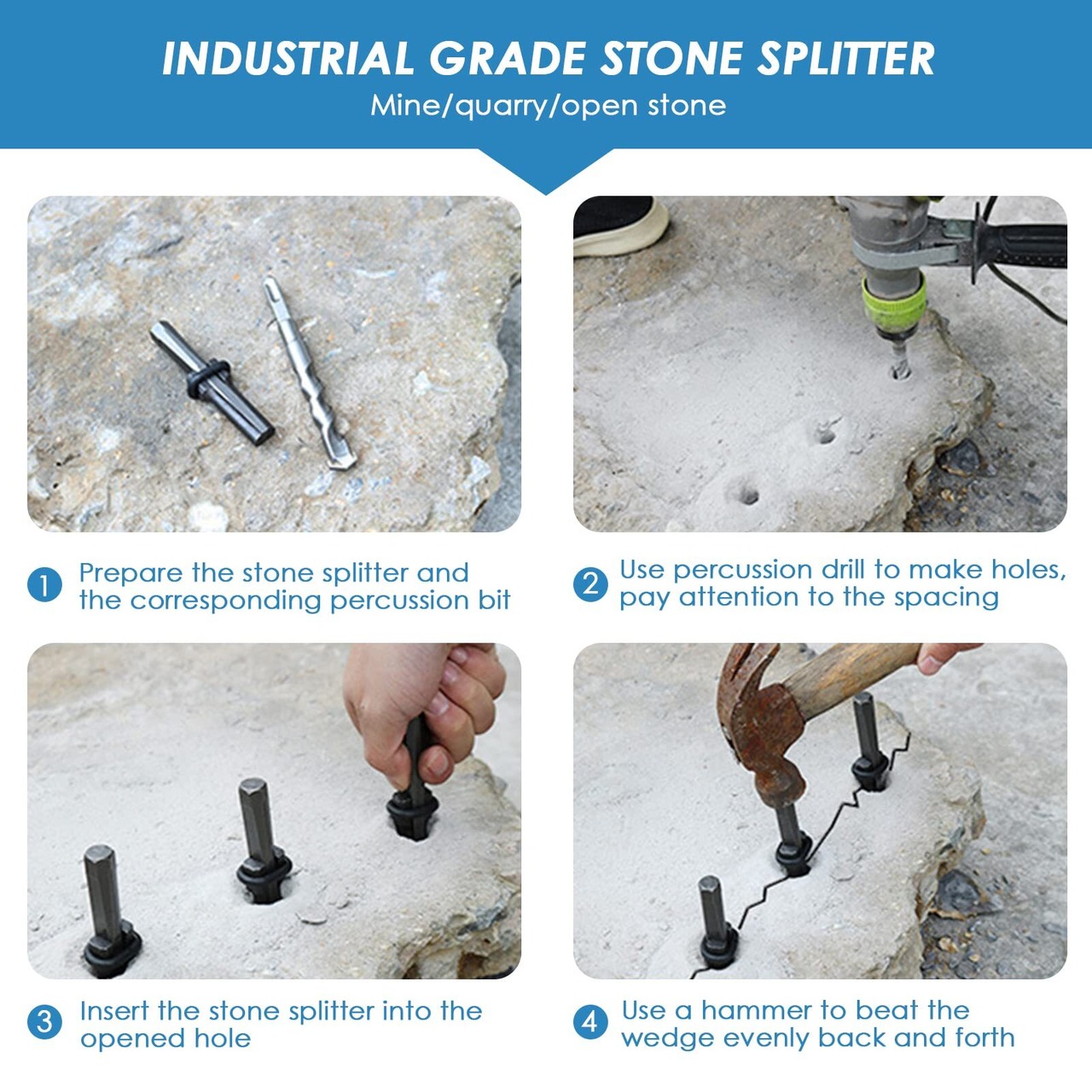 INDUSTRIAL GRADE STONE SPLITTER
Mine/quarry/open stone

1 Prepare the stone splitter and the corresponding percussion bit

2 Use percussion drill to make holes, pay attention to the spacing

3 Insert the stone splitter into the opened hole

4 Use a hammer to beat the wedge evenly back and forth