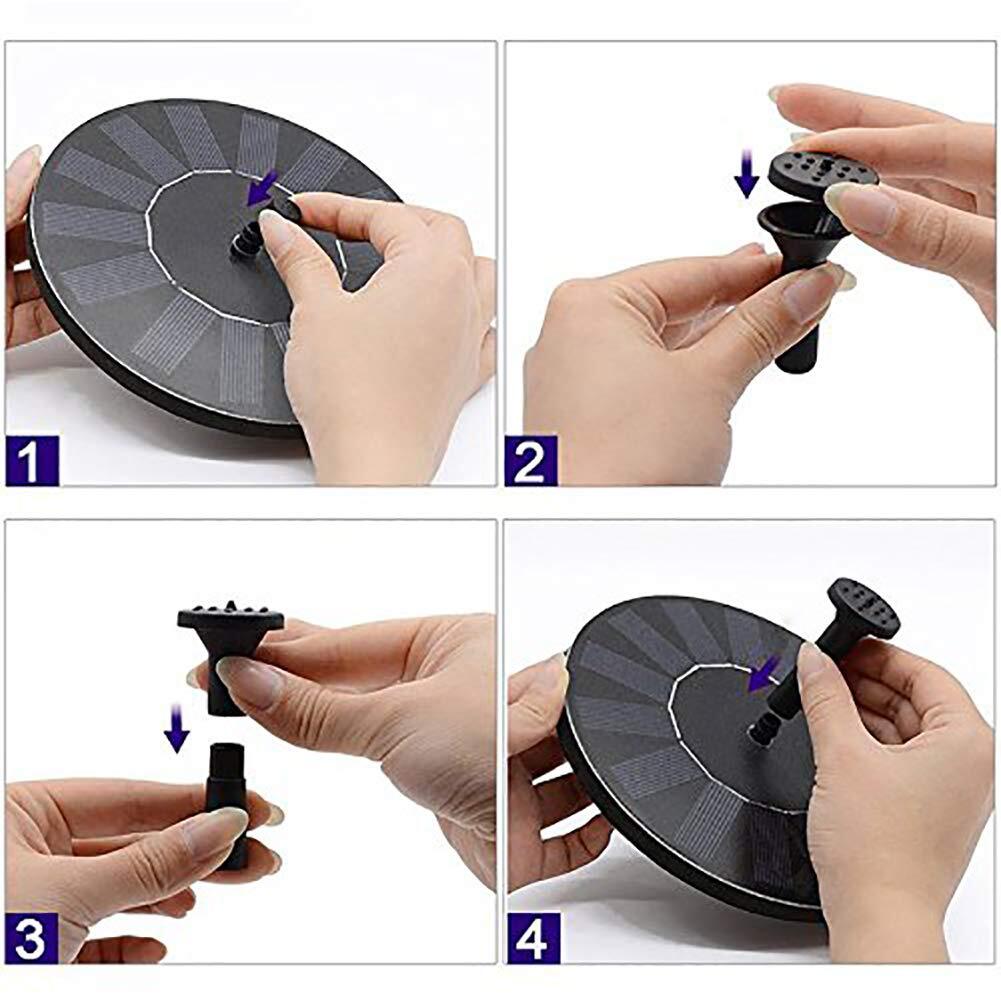 1

2

3

4