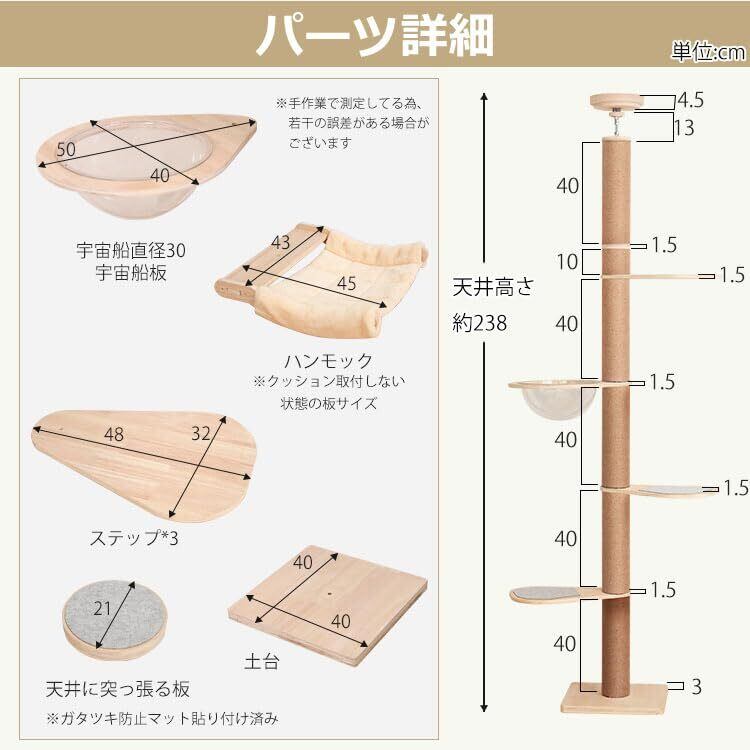 パーツ詳細

単位:cm

※手作業で測定してる為、若干の誤差がある場合がございます

50
40
宇宙船直径30
宇宙船板

43
45
ハンモック
※クッション取付しない状態の板サイズ

48
32
ステップ*3

21
天井に突っ張る板
※ガタツキ防止マット貼り付け済み

40
40
土台

天井高さ
約238

4.5
13
40
1.5
10
1.5
40
1.5
40
1.5
40
1.5
40
3