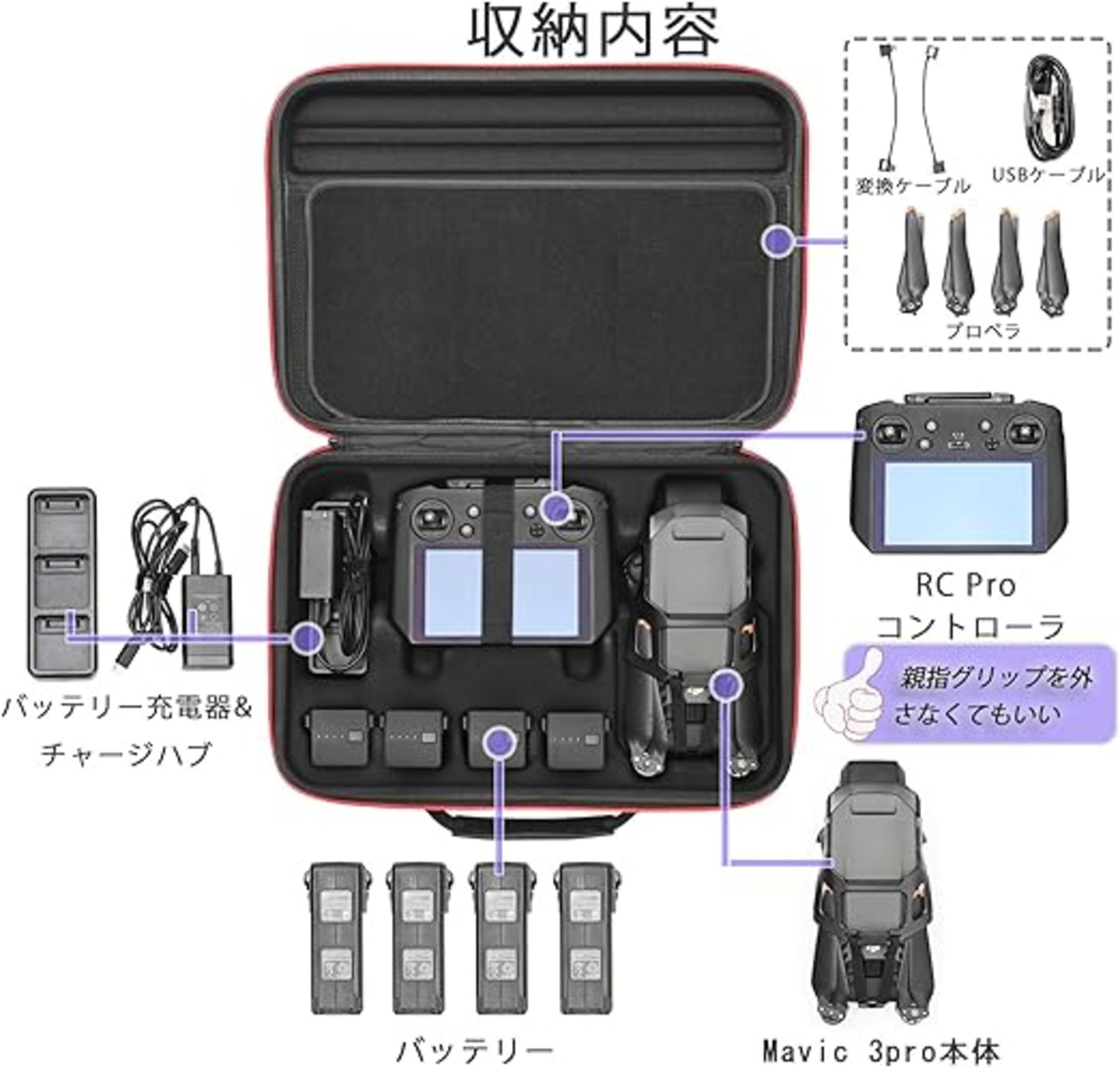 収納内容

変換ケーブル

USBケーブル

プロペラ

RC Pro
コントローラ

親指グリップを外さなくてもいい

バッテリー充電器&
チャージハブ

バッテリー

Mavic 3pro本体